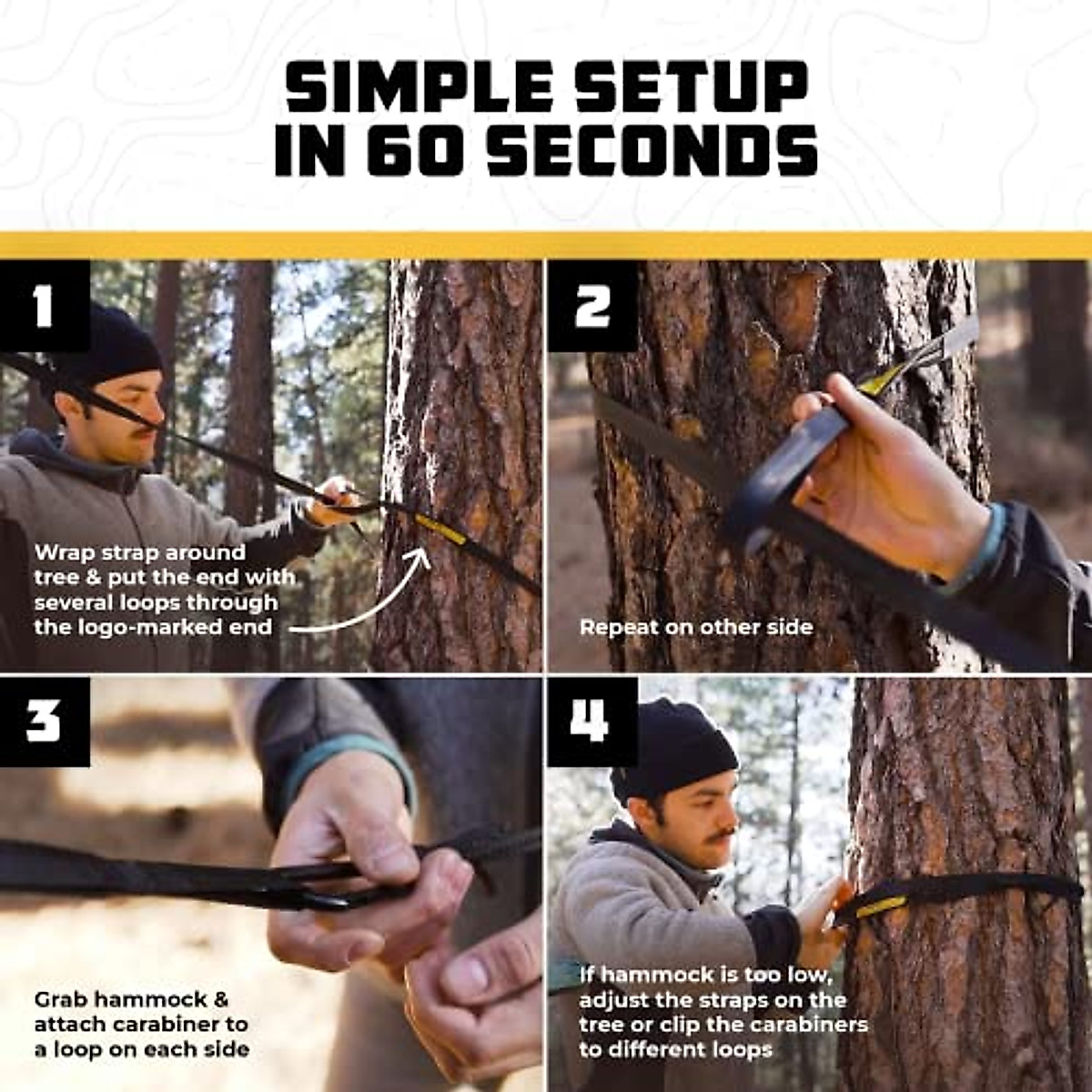 SIMPLE SETUP IN 60 SECONDS

1

Wrap strap around tree & put the end with several loops through the logo-marked end

2

Repeat on other side

3

Grab hammock & attach carabiner to a loop on each side

4

If hammock is too low, adjust the straps on the tree or clip the carabiners to different loops