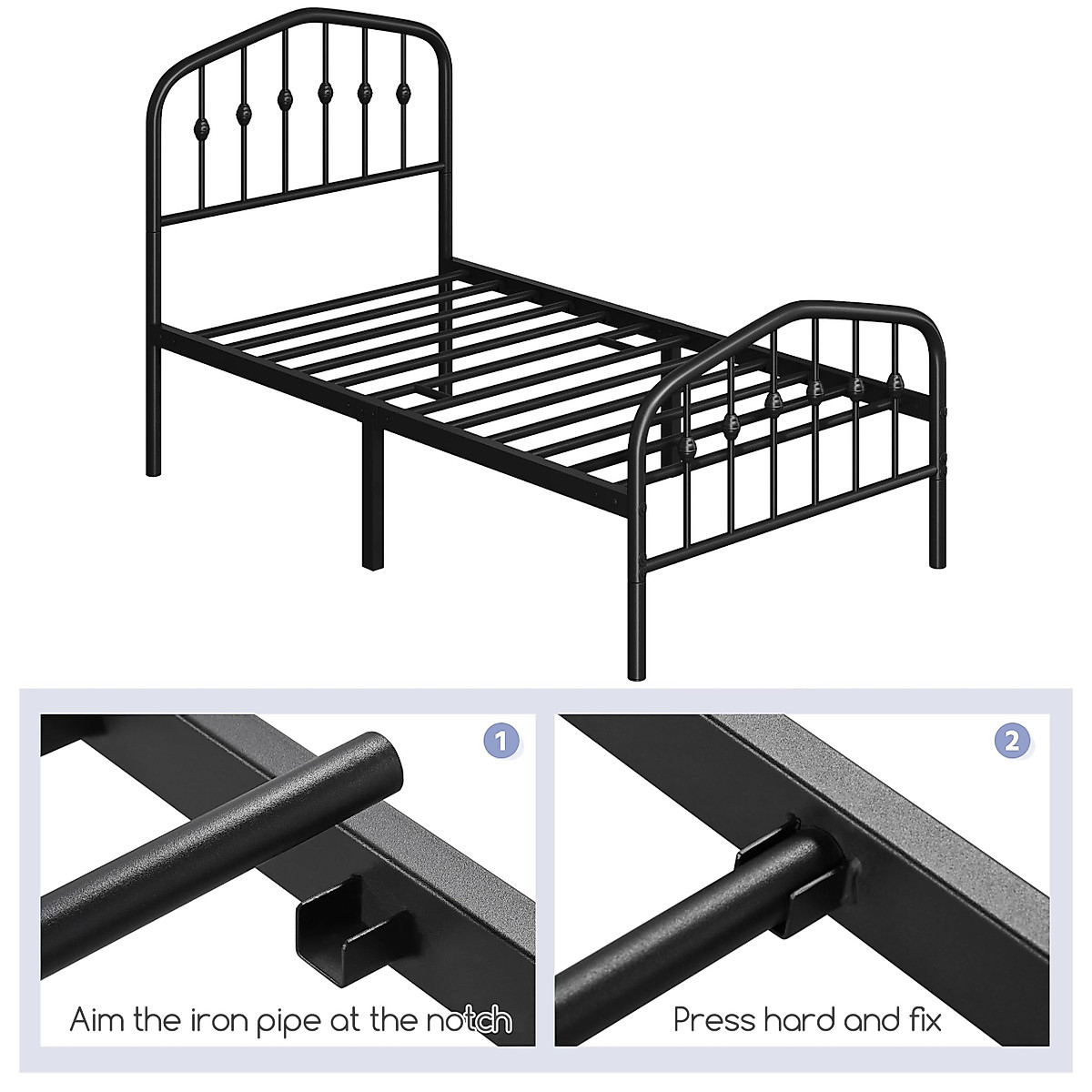 1
Aim the iron pipe at the notch

2
Press hard and fix