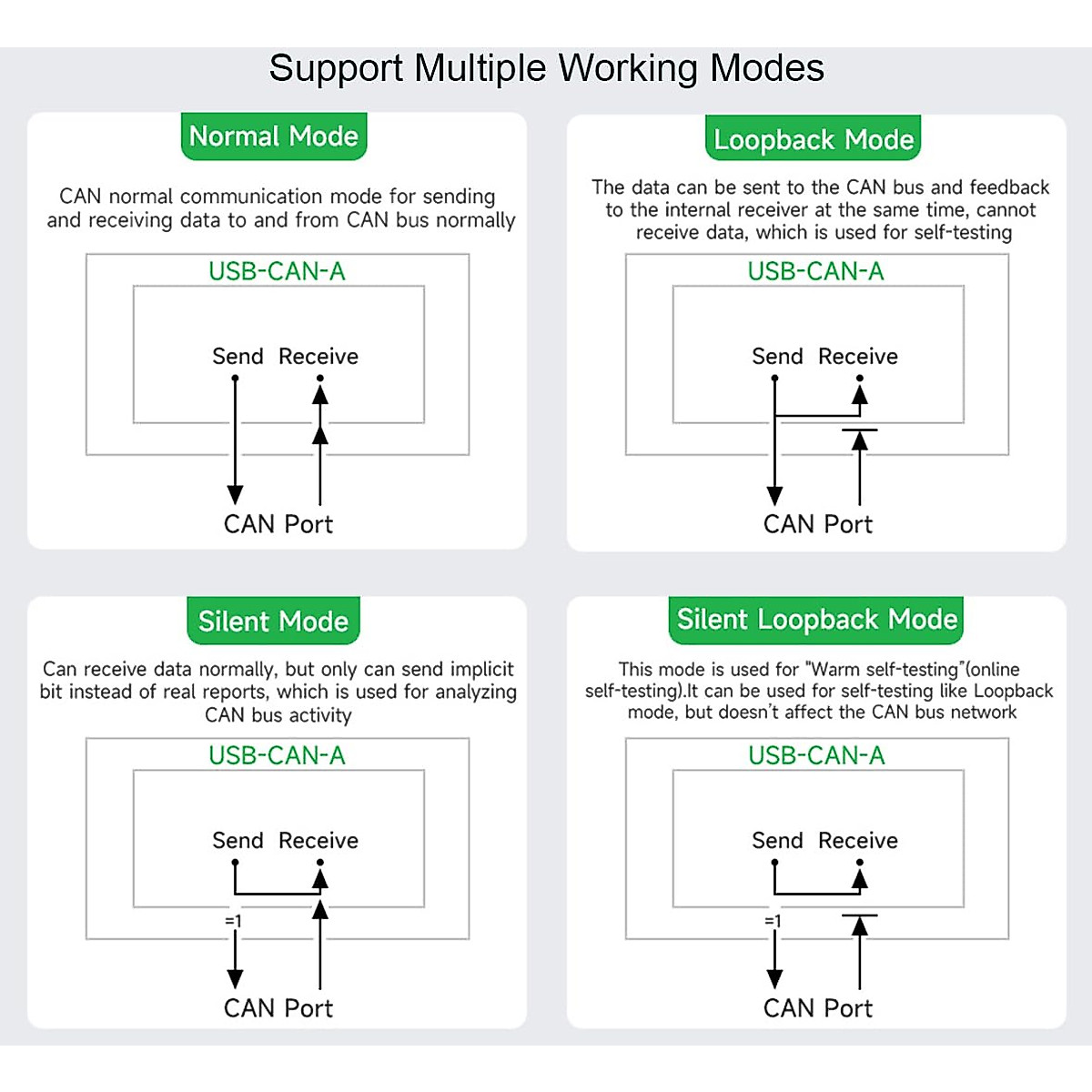 Support Multiple Working Modes

Normal Mode

CAN normal communication mode for sending and receiving data to and from CAN bus normally

USB-CAN-A

Send Receive

CAN Port

Loopback Mode

The data can be sent to the CAN bus and feedback to the internal receiver at the same time, cannot receive data, which is used for self-testing

USB-CAN-A

Send Receive

CAN Port

Silent Mode

Can receive data normally, but only can send implicit bit instead of real reports, which is used for analyzing CAN bus activity

USB-CAN-A

Send Receive

=1

CAN Port

Silent Loopback Mode

This mode is used for "Warm self-testing"(online self-testing).It can be used for self-testing like Loopback mode, but doesn't affect the CAN bus network

USB-CAN-A

Send Receive

=1

CAN Port