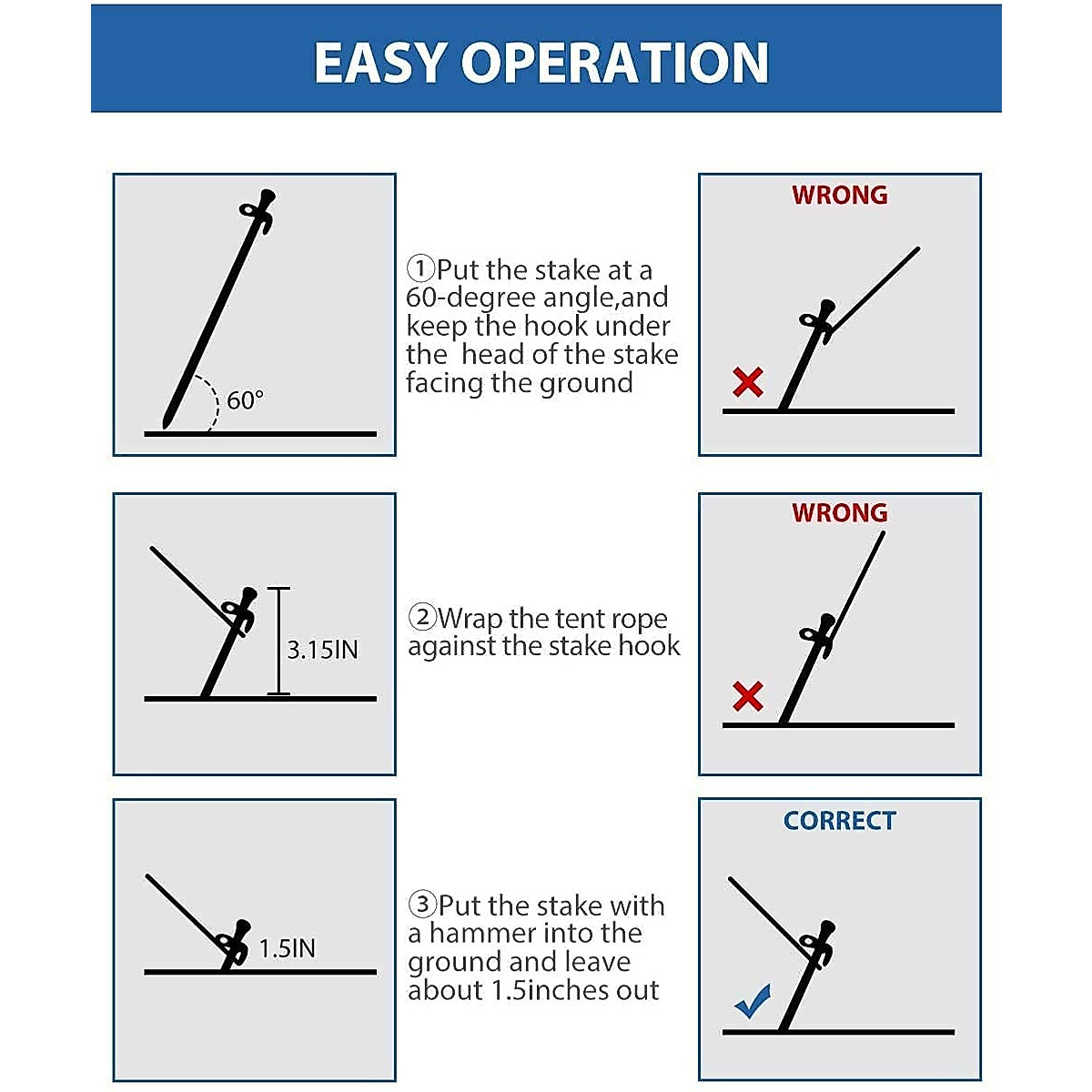 EASY OPERATION

60°

①Put the stake at a 60-degree angle,and keep the hook under the  head of the stake facing the ground

WRONG

3.15IN

②Wrap the tent rope against the stake hook

WRONG

1.5IN

③Put the stake with a hammer into the ground and leave about 1.5inches out

CORRECT