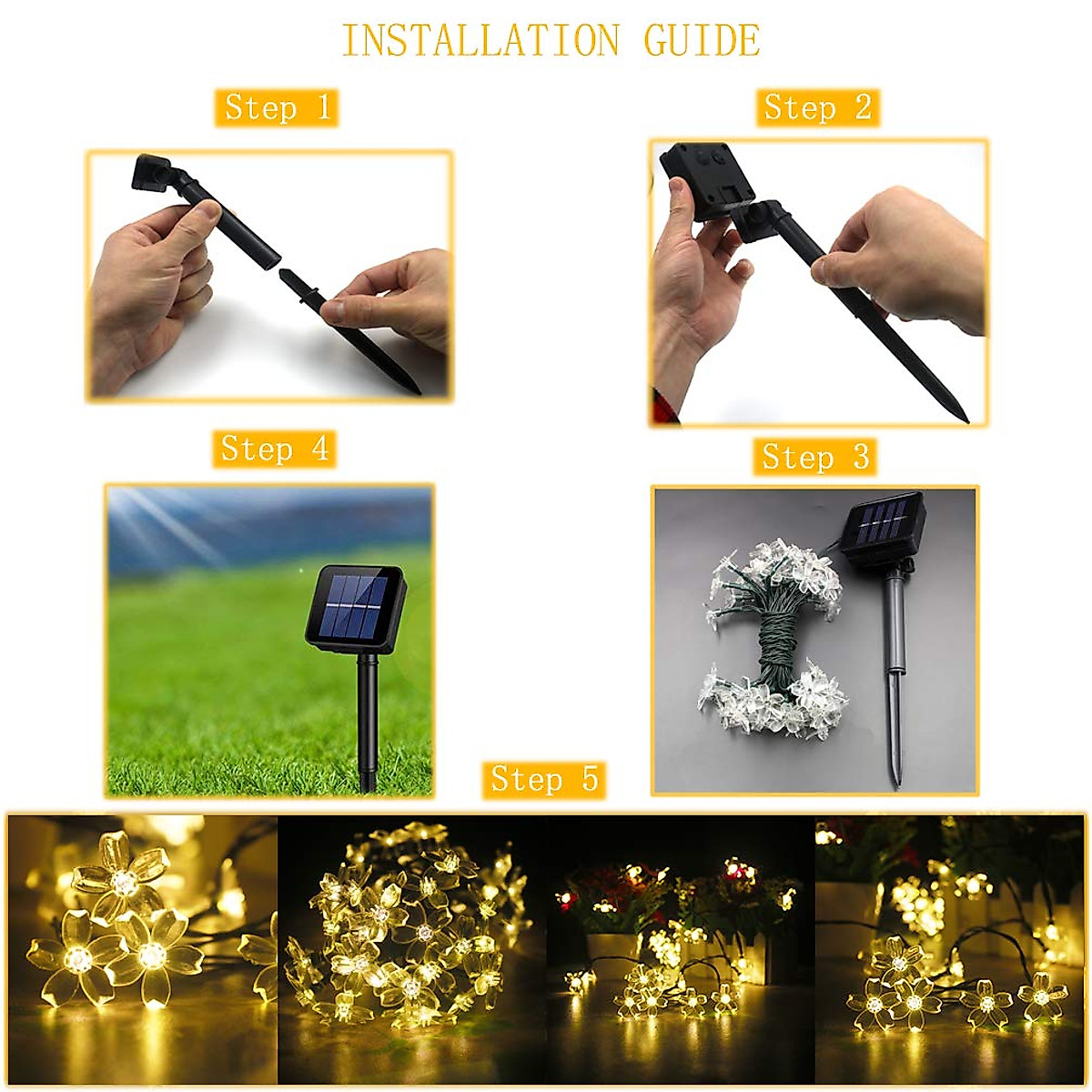 INSTALLATION GUIDE

Step 1

Step 2

Step 4

Step 3

Step 5