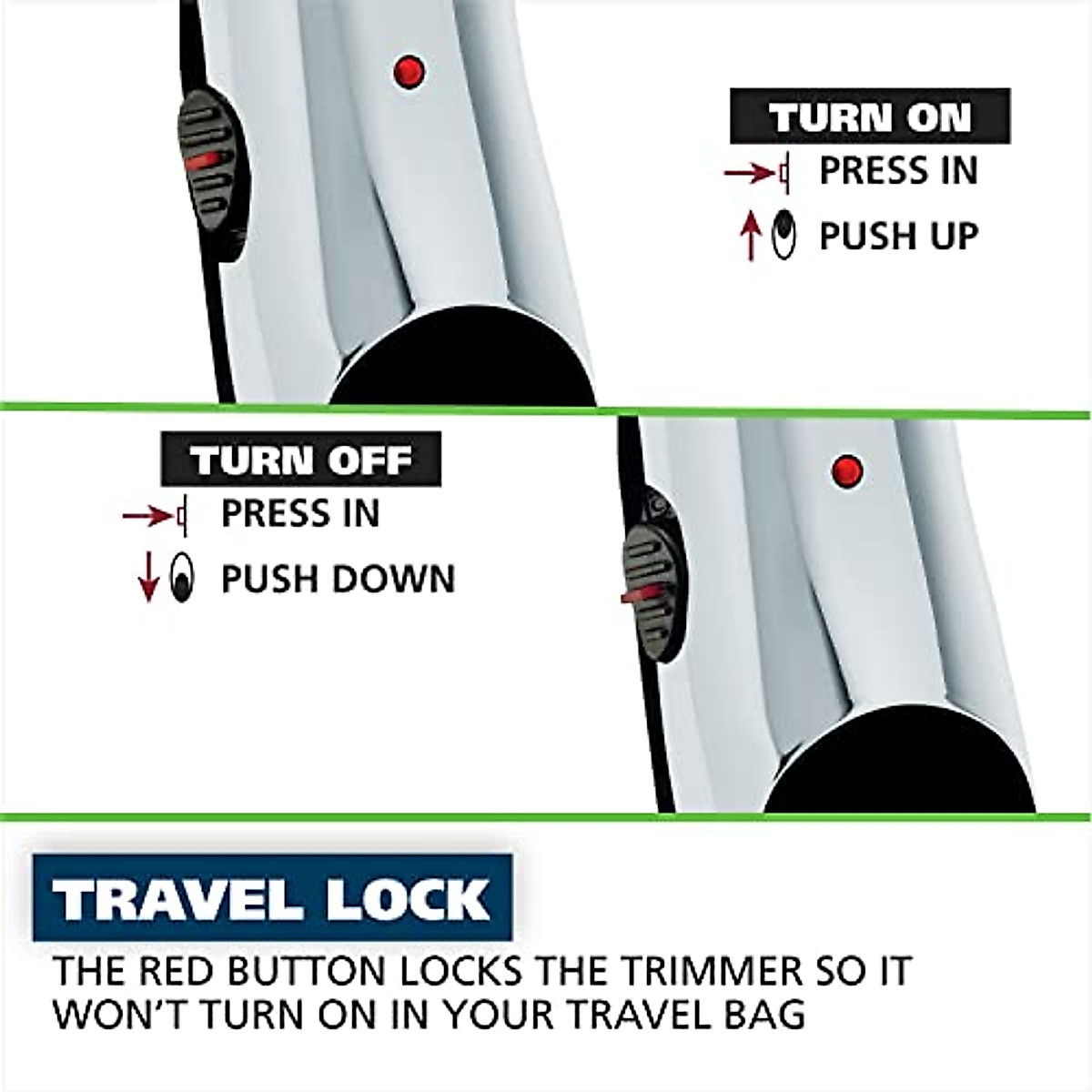 TURN ON
PRESS IN
PUSH UP

TURN OFF
PRESS IN
PUSH DOWN

TRAVEL LOCK
THE RED BUTTON LOCKS THE TRIMMER SO IT WON'T TURN ON IN YOUR TRAVEL BAG