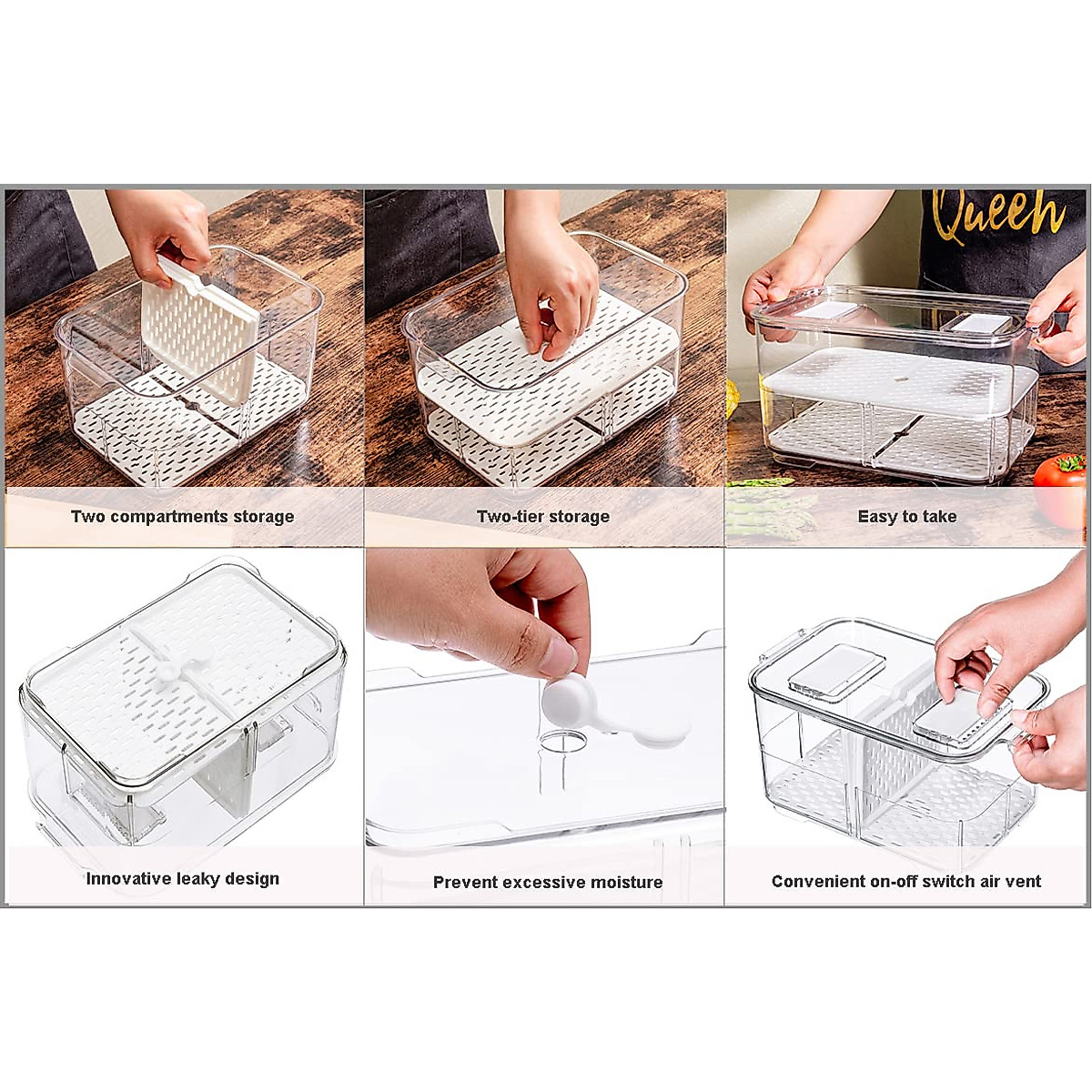 Queen

Two compartments storage

Two-tier storage

Easy to take

Innovative leaky design

Prevent excessive moisture

Convenient on-off switch air vent