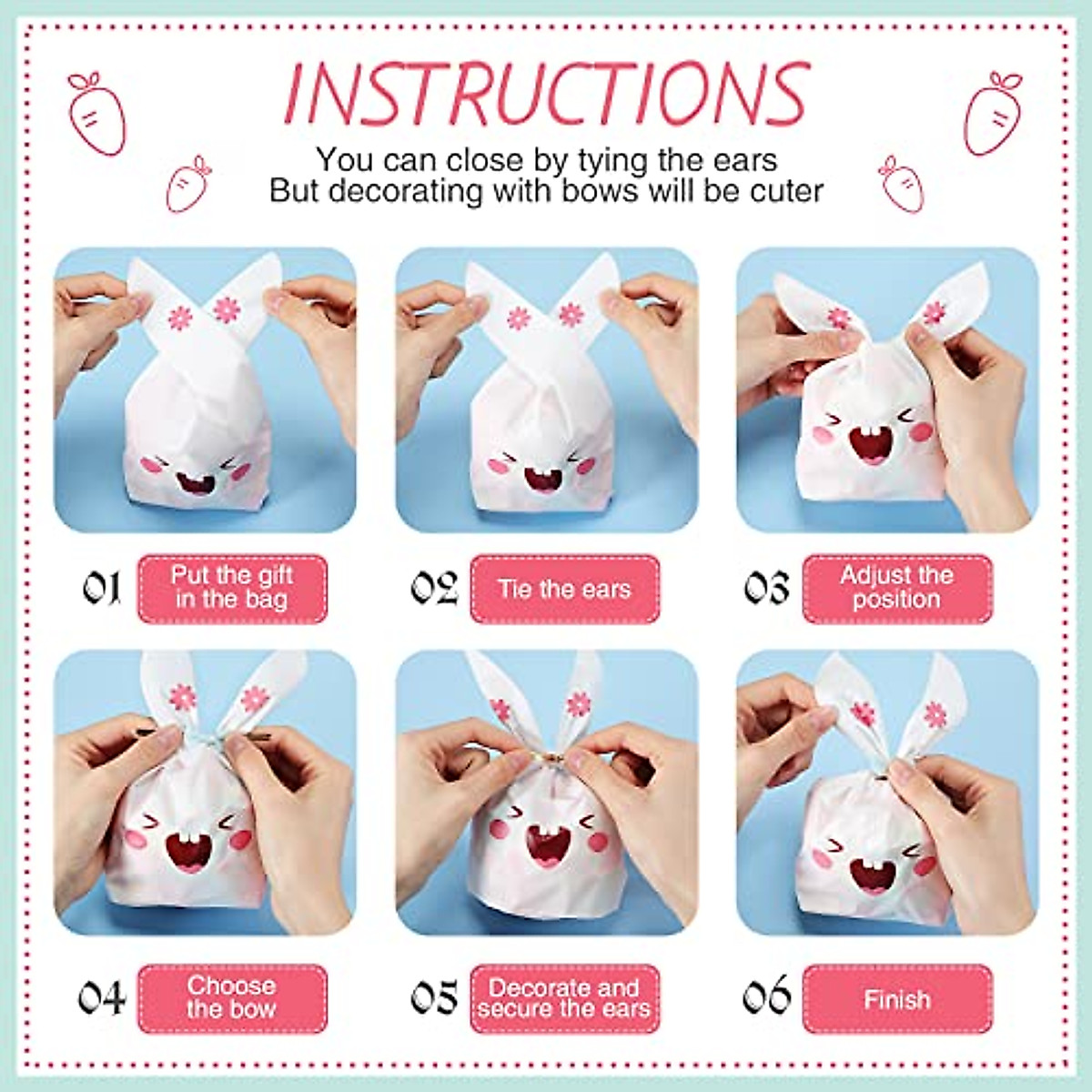 INSTRUCTIONS

You can close by tying the ears
But decorating with bows will be cuter

01 Put the gift in the bag

02 Tie the ears

03 Adjust the position

04 Choose the bow

05 Decorate and secure the ears

06 Finish