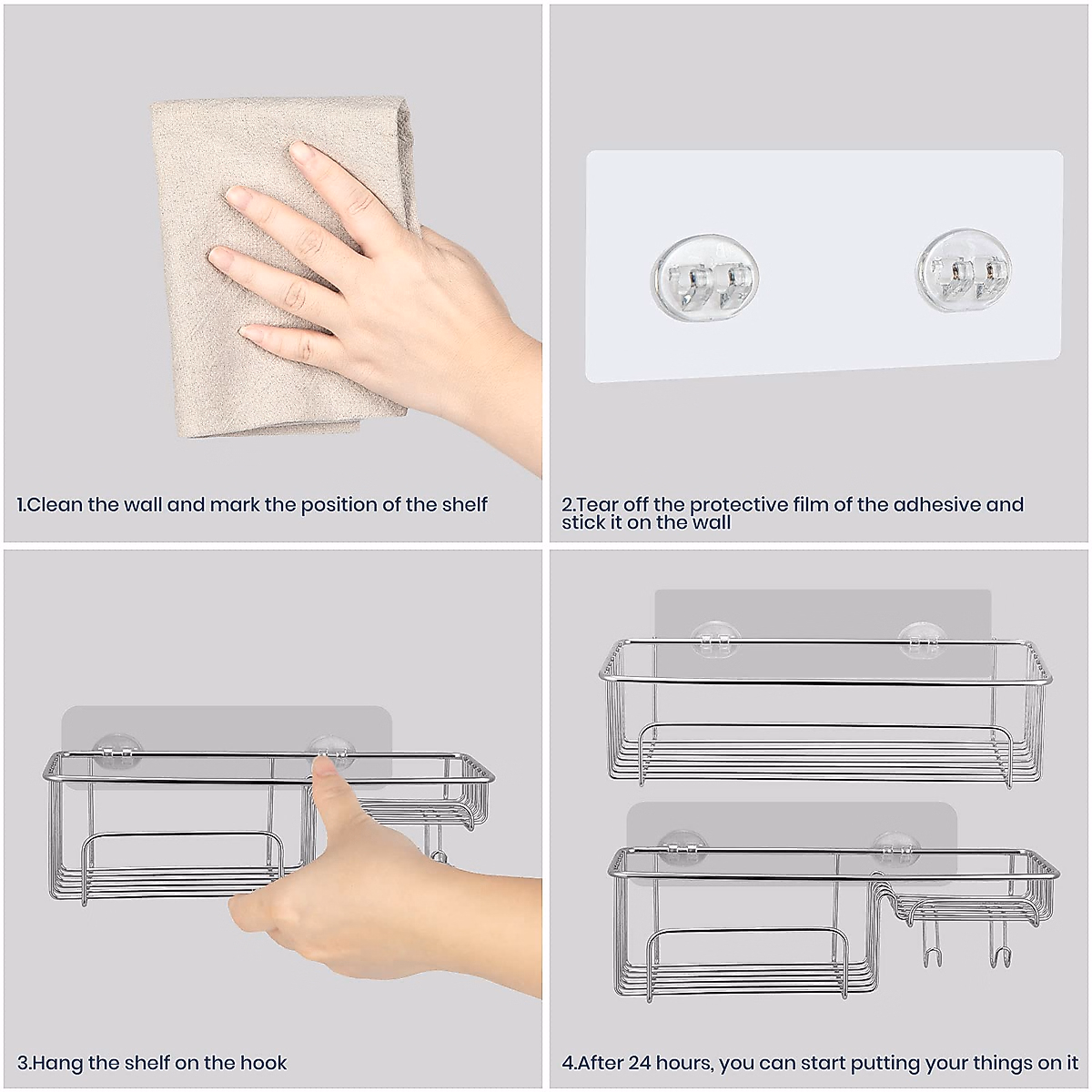 1.Clean the wall and mark the position of the shelf

2.Tear off the protective film of the adhesive and stick it on the wall

3.Hang the shelf on the hook

4.After 24 hours, you can start putting your things on it