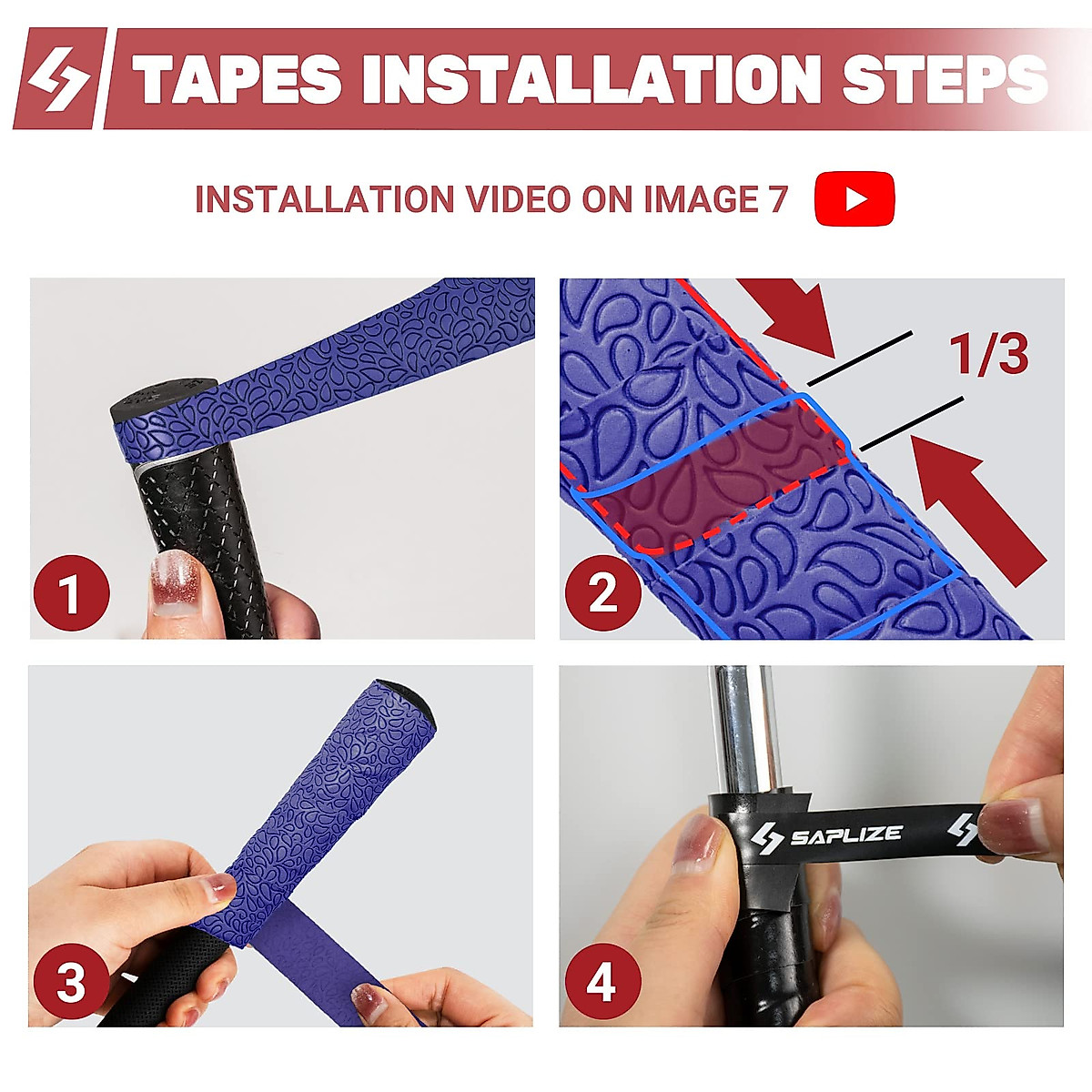 TAPES INSTALLATION STEPS

INSTALLATION VIDEO ON IMAGE 7

1

1/3

2

3

SAPLIZE

4