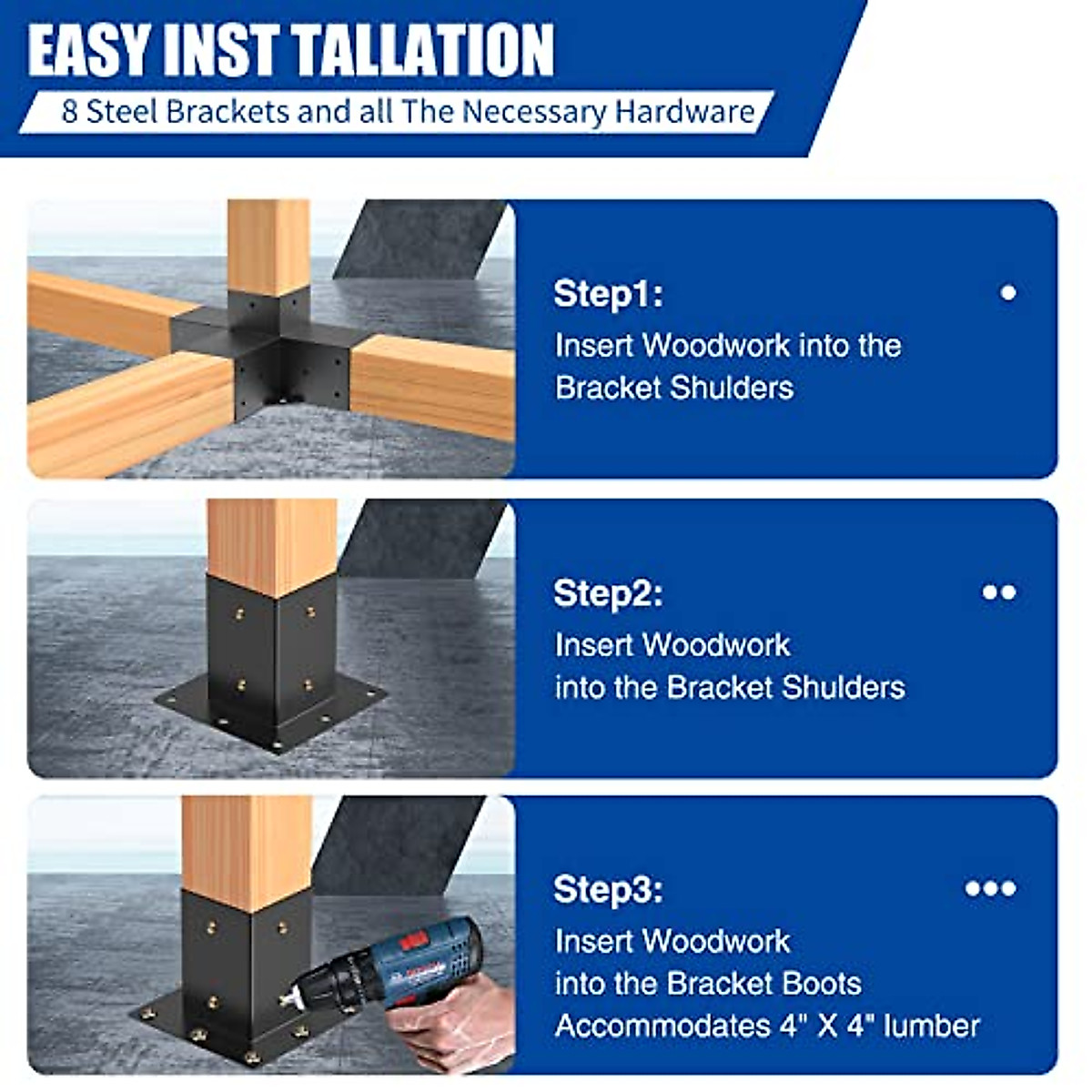 EASY INST TALLATION

8 Steel Brackets and all The Necessary Hardware

Step1:

Insert Woodwork into the Bracket Shulders

Step2:

Insert Woodwork into the Bracket Shulders

Step3:

Insert Woodwork into the Bracket Boots Accommodates 4" X 4" lumber