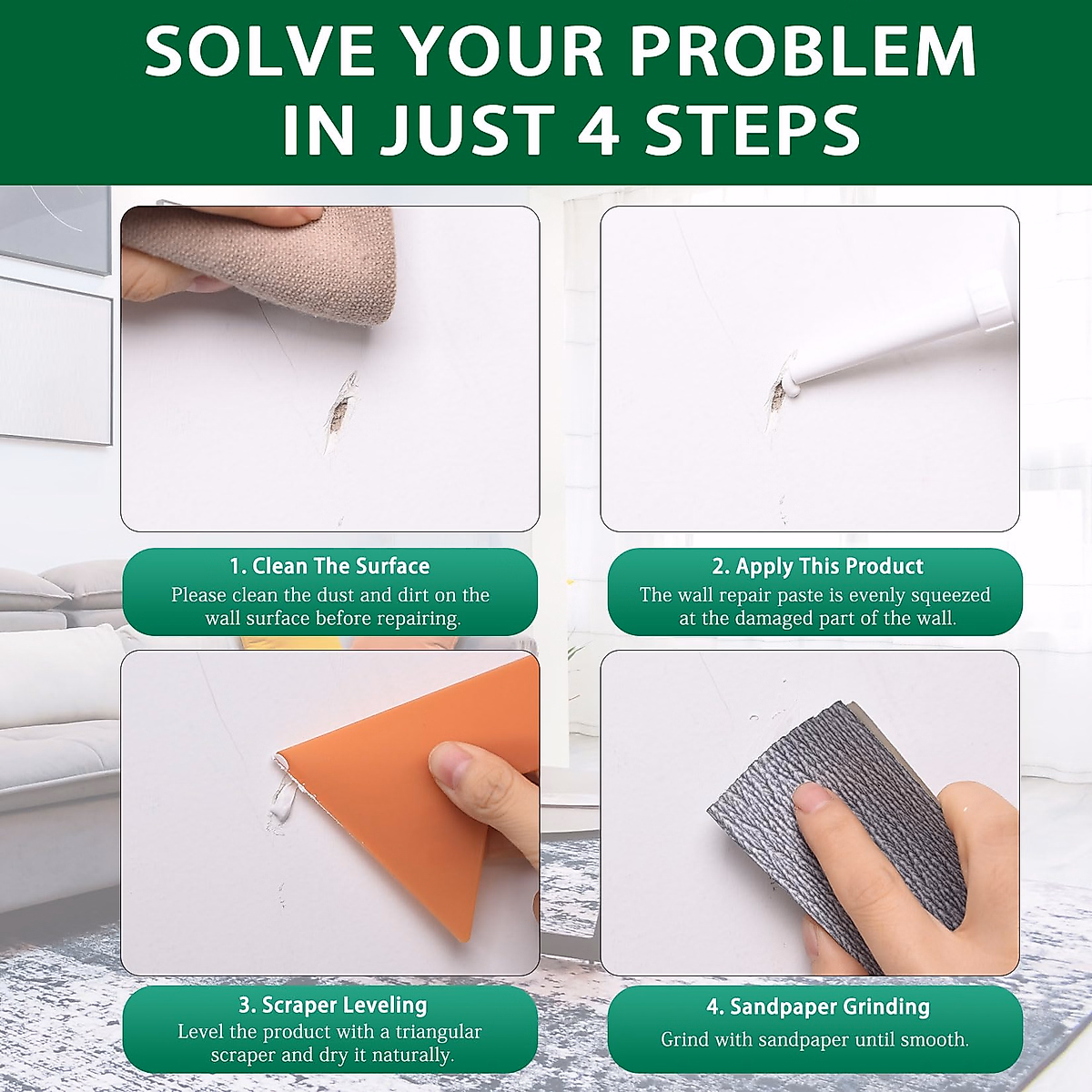 SOLVE YOUR PROBLEM IN JUST 4 STEPS

1. Clean The Surface
Please clean the dust and dirt on the wall surface before repairing.

2. Apply This Product
The wall repair paste is evenly squeezed at the damaged part of the wall.

3. Scraper Leveling
Level the product with a triangular scraper and dry it naturally.

4. Sandpaper Grinding
Grind with sandpaper until smooth.