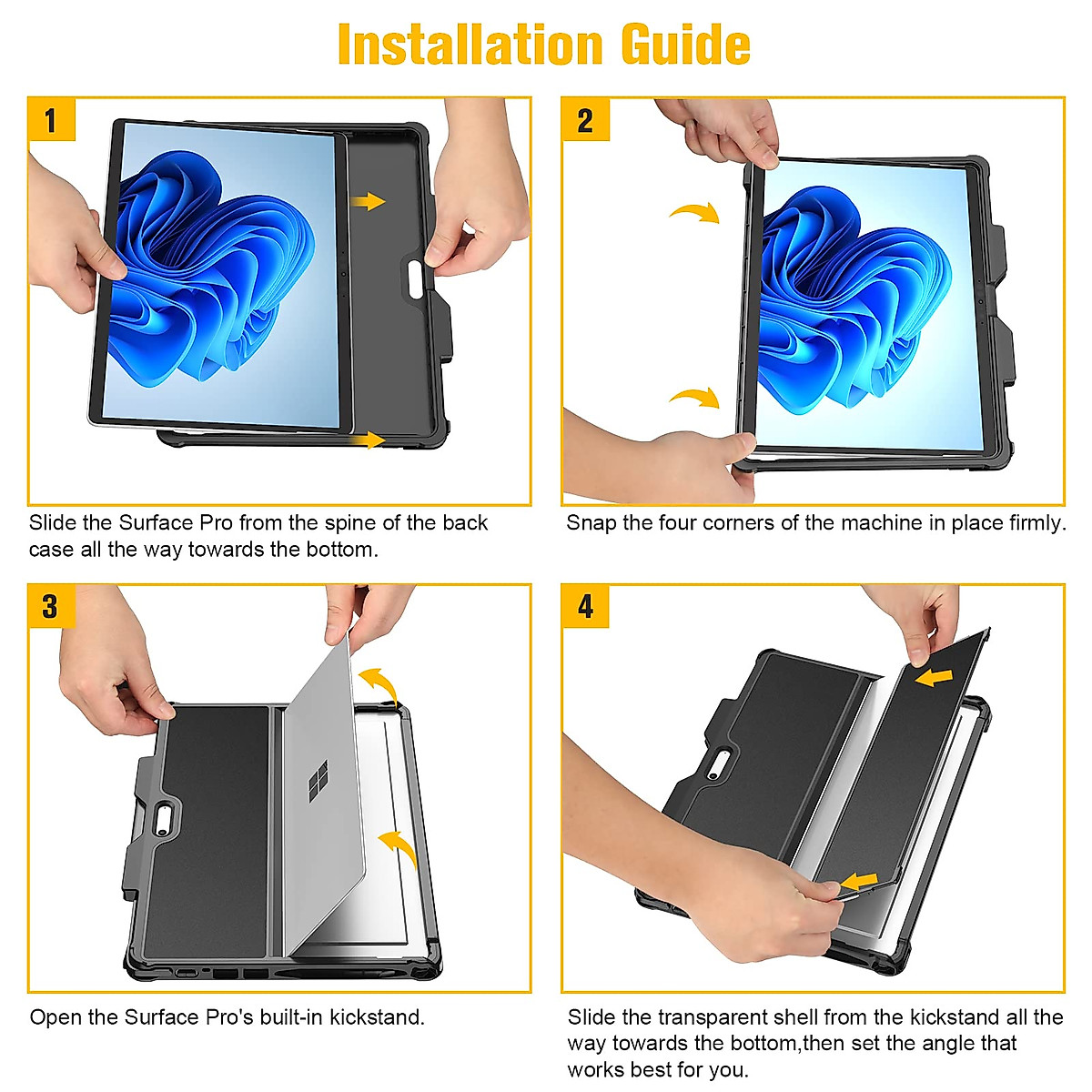 Installation Guide

1

Slide the Surface Pro from the spine of the back case all the way towards the bottom.

2

Snap the four corners of the machine in place firmly.

3

Open the Surface Pro's built-in kickstand.

4

Slide the transparent shell from the kickstand all the way towards the bottom,then set the angle that works best for you.