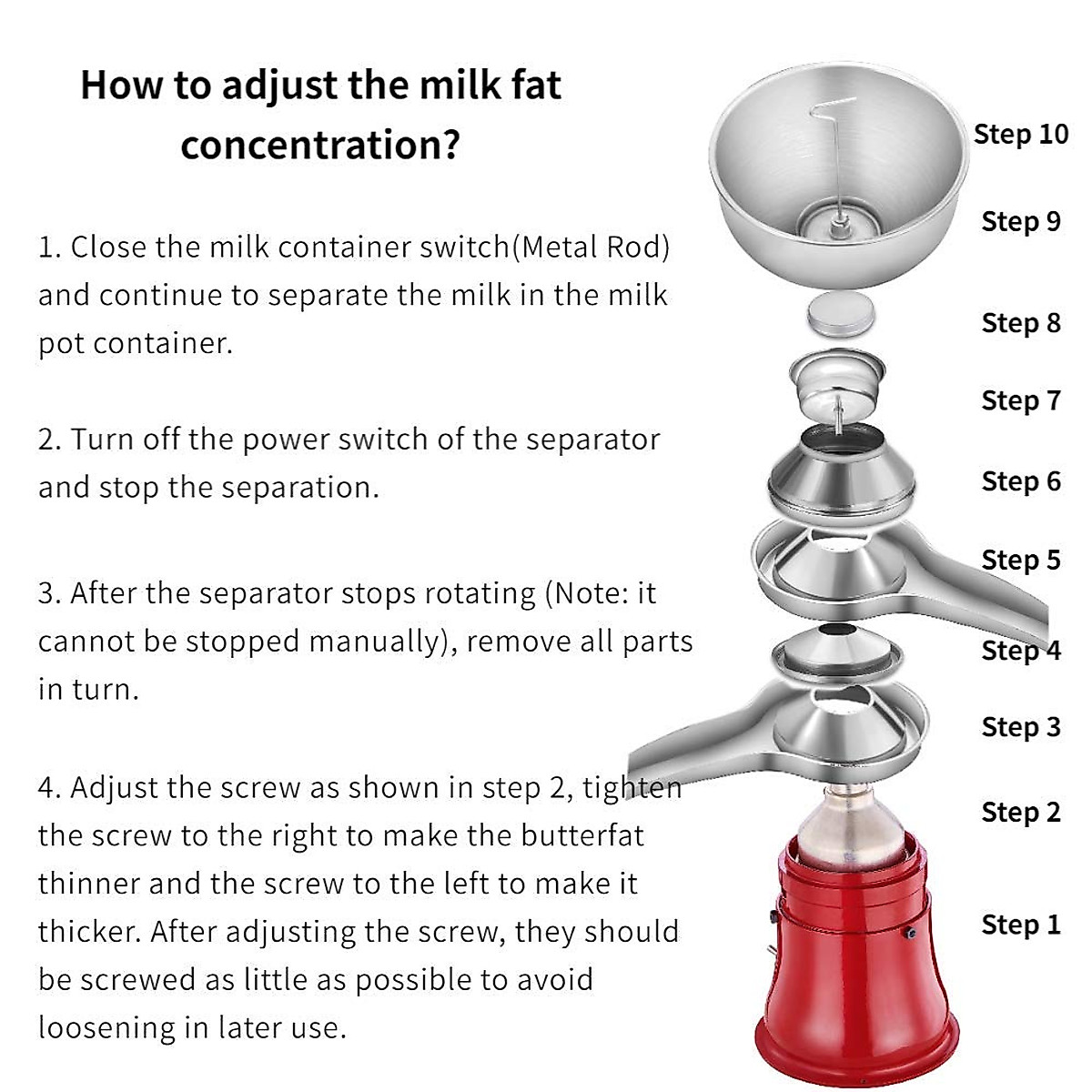 How to adjust the milk fat concentration?

1. Close the milk container switch(Metal Rod) and continue to separate the milk in the milk pot container.

2. Turn off the power switch of the separator and stop the separation.

3. After the separator stops rotating (Note: it cannot be stopped manually), remove all parts in turn.

4. Adjust the screw as shown in step 2, tighten the screw to the right to make the butterfat thinner and the screw to the left to make it thicker. After adjusting the screw, they should be screwed as little as possible to avoid loosening in later use.

Step 10

Step 9

Step 8

Step 7

Step 6

Step 5

Step 4

Step 3

Step 2

Step 1