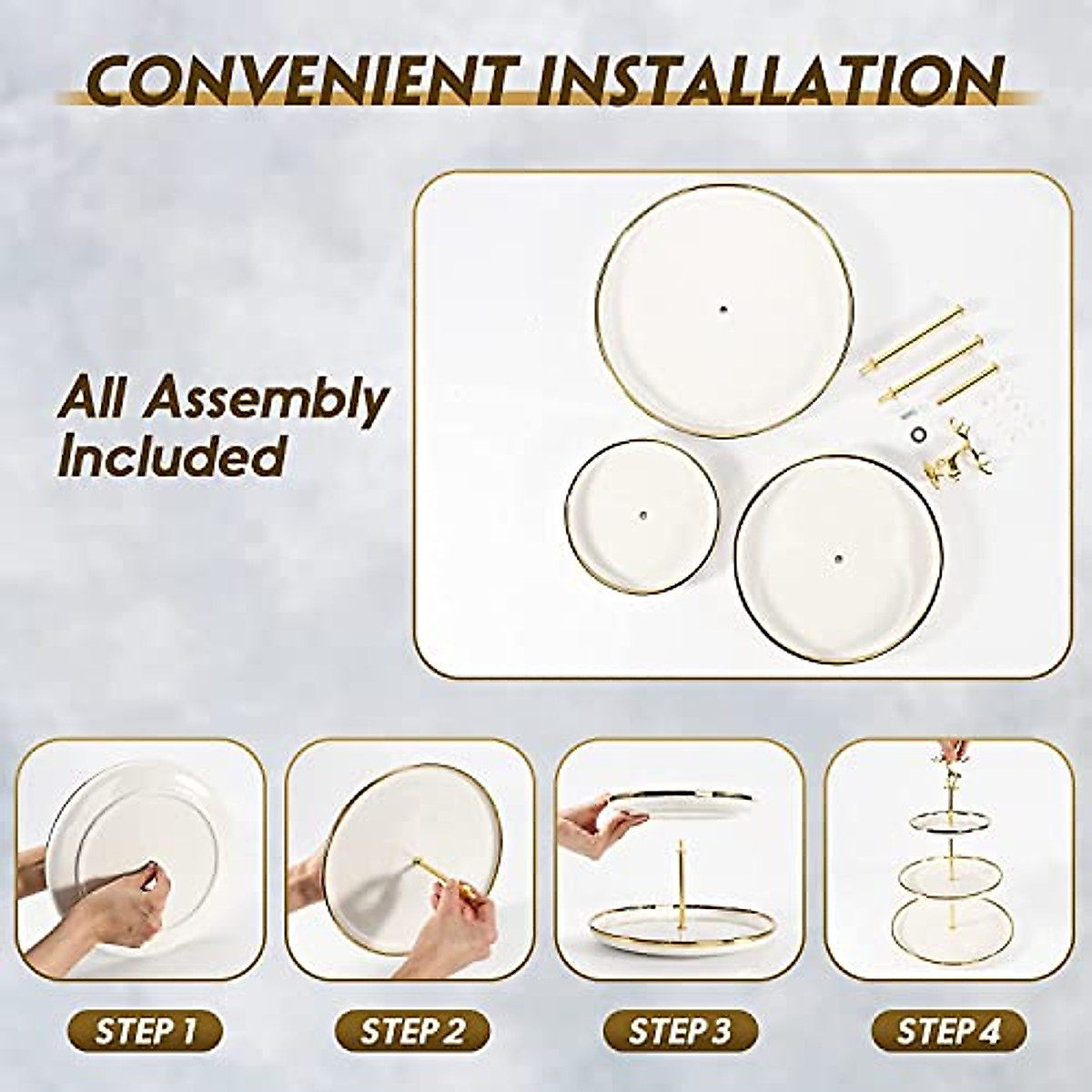 CONVENIENT INSTALLATION

All Assembly Included

STEP 1

STEP 2

STEP 3

STEP 4