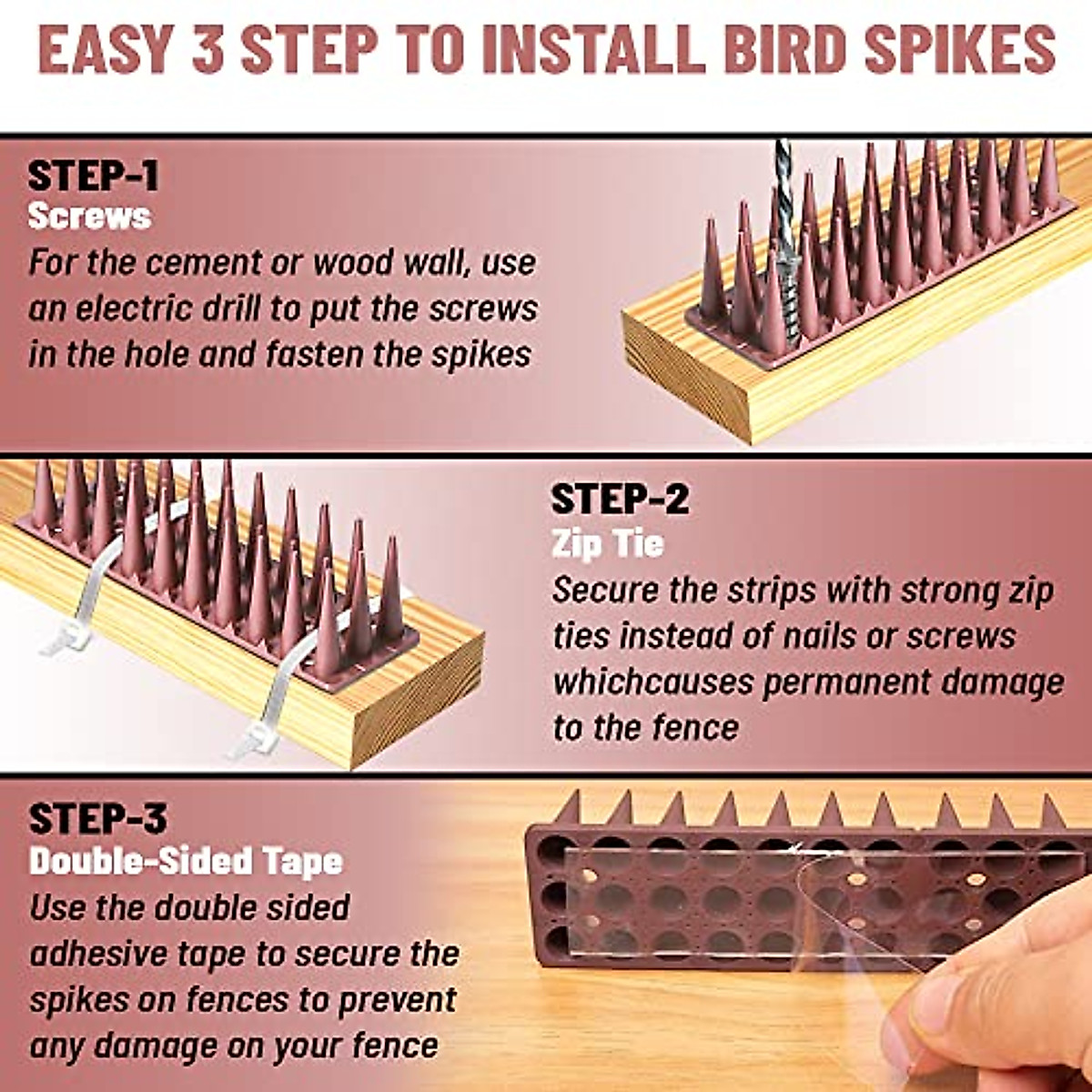 EASY 3 STEP TO INSTALL BIRD SPIKES

STEP-1
Screws
For the cement or wood wall, use an electric drill to put the screws in the hole and fasten the spikes

STEP-2
Zip Tie
Secure the strips with strong zip ties instead of nails or screws whichcauses permanent damage to the fence

STEP-3
Double-Sided Tape
Use the double sided adhesive tape to secure the spikes on fences to prevent any damage on your fence