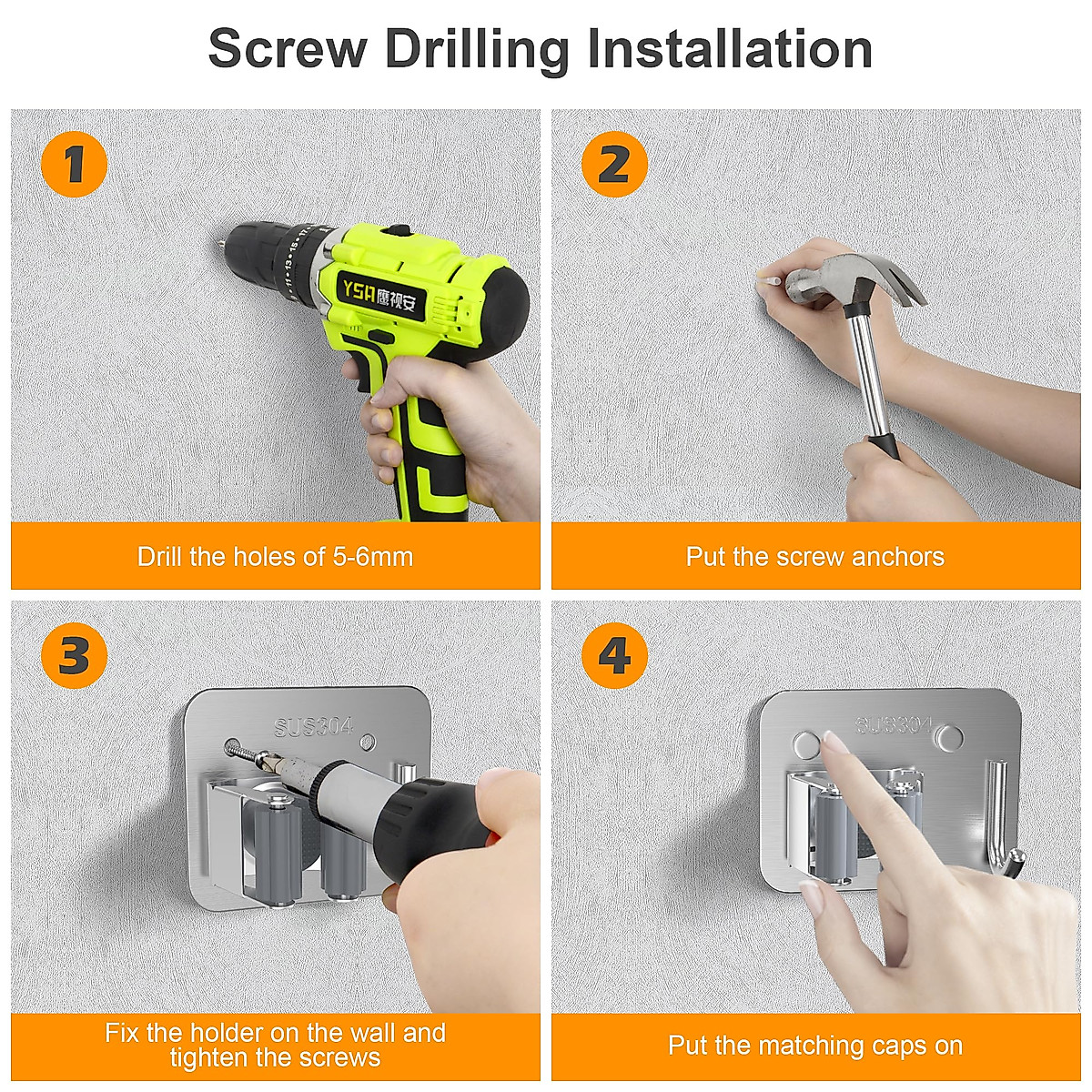 Screw Drilling Installation

1

YSA 鹰视安

Drill the holes of 5-6mm

2

Put the screw anchors

3

SUS304

Fix the holder on the wall and tighten the screws

4

SUS304

Put the matching caps on