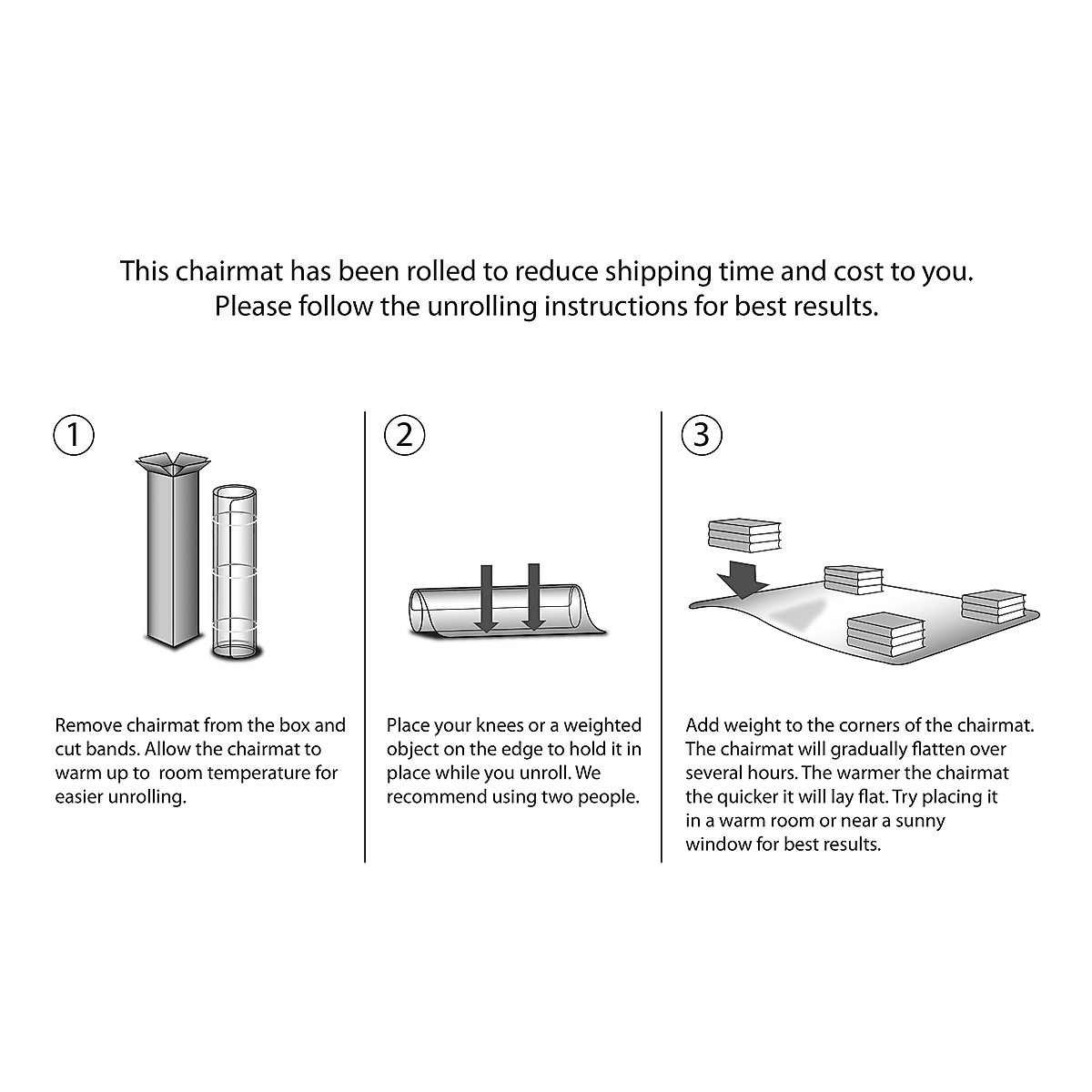 This chairmat has been rolled to reduce shipping time and cost to you.
Please follow the unrolling instructions for best results.

1

Remove chairmat from the box and cut bands. Allow the chairmat to warm up to room temperature for easier unrolling.

2

Place your knees or a weighted object on the edge to hold it in place while you unroll. We recommend using two people.

3

Add weight to the corners of the chairmat. The chairmat will gradually flatten over several hours. The warmer the chairmat the quicker it will lay flat. Try placing it in a warm room or near a sunny window for best results.