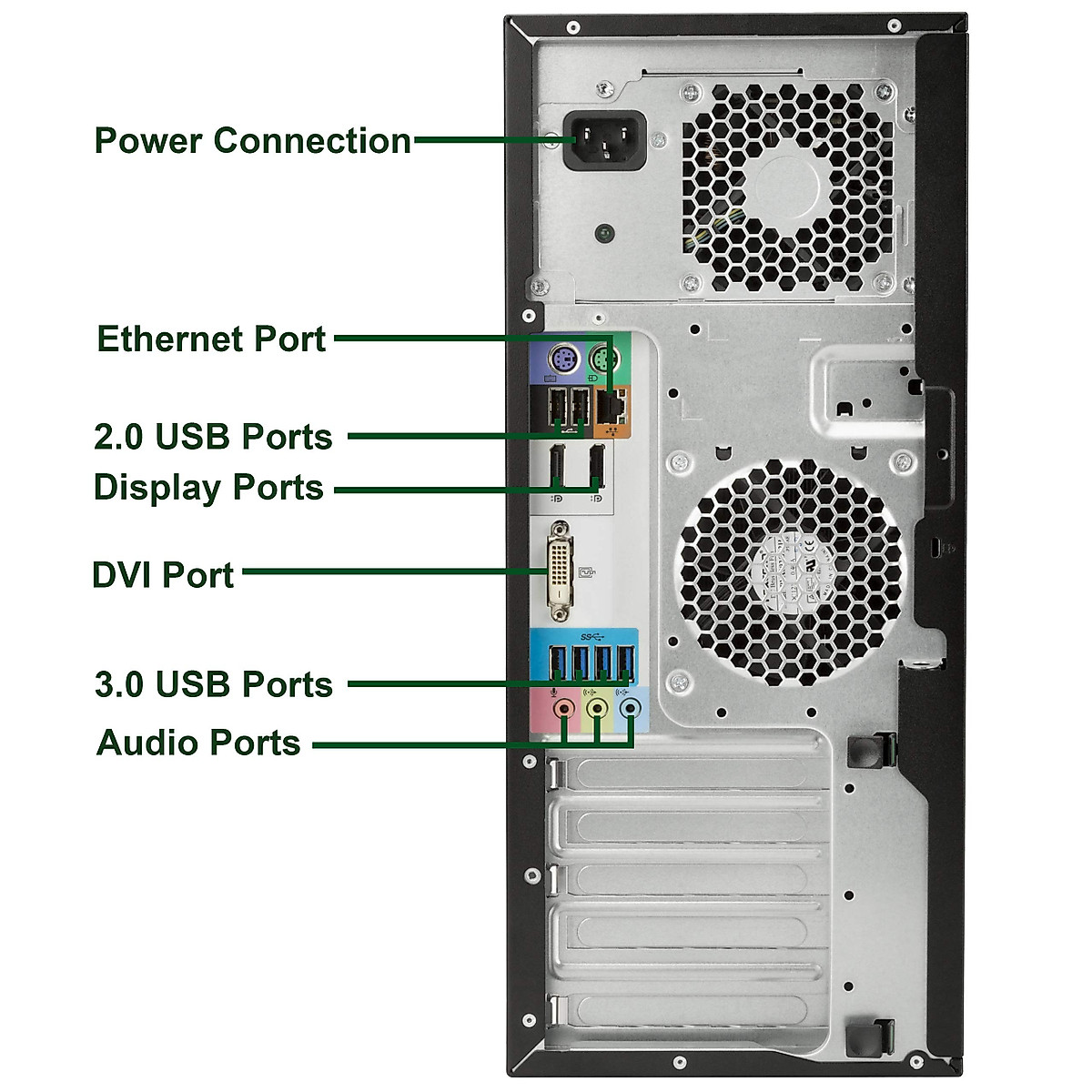 Power Connection

Ethernet Port

2.0 USB Ports

Display Ports

DVI Port

3.0 USB Ports

Audio Ports