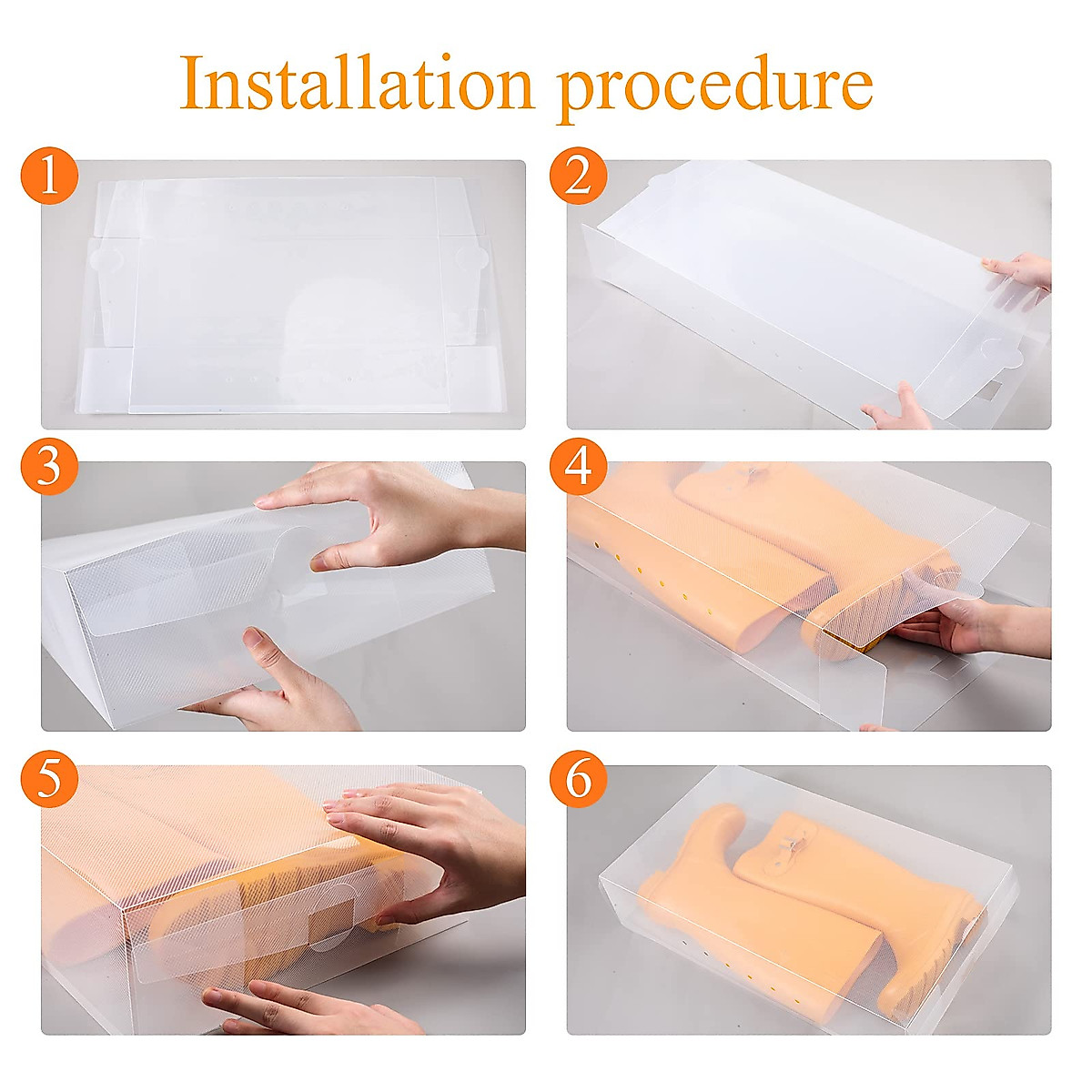 Installation procedure

1

2

3

4

5

6