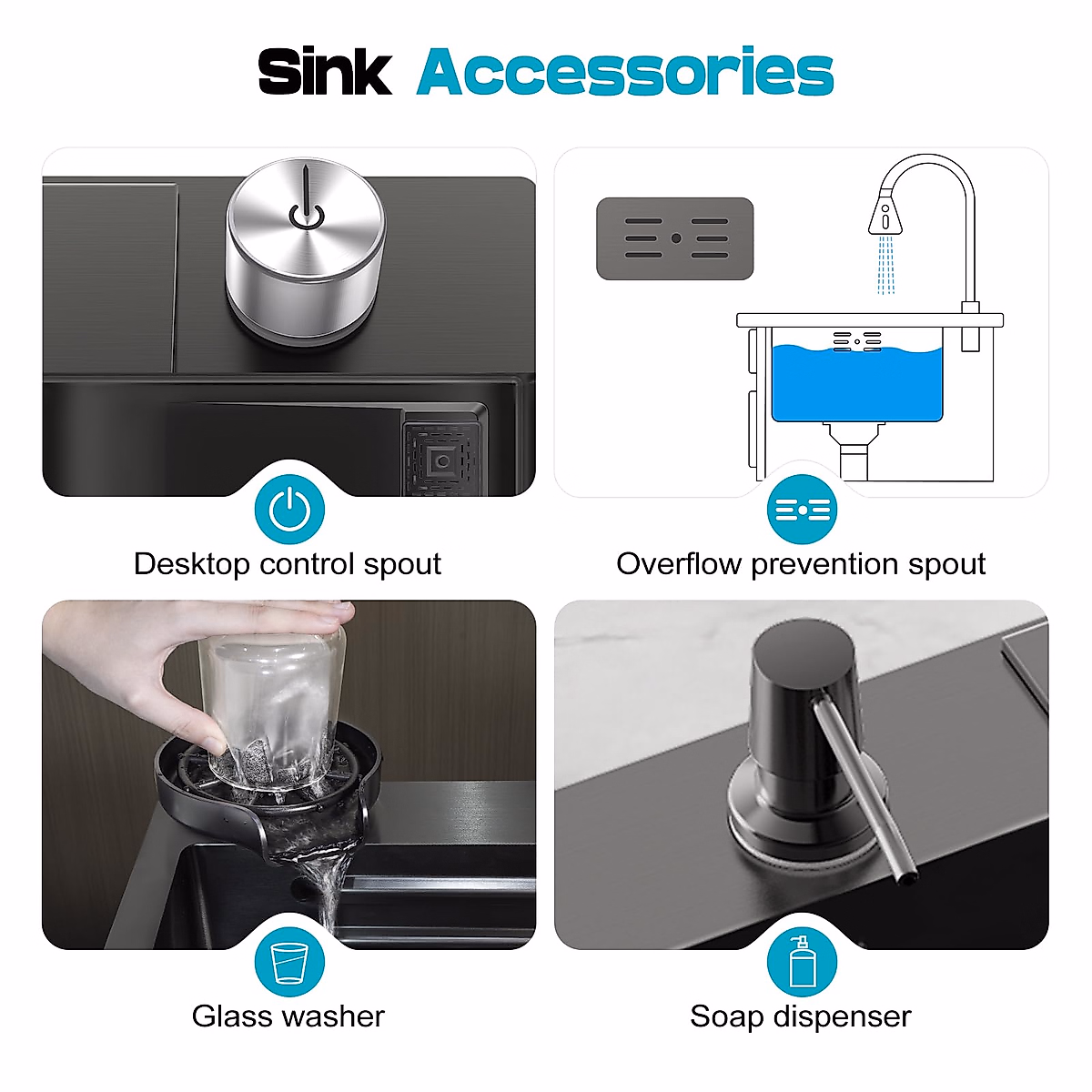 Sink Accessories

Desktop control spout

Overflow prevention spout

Glass washer

Soap dispenser