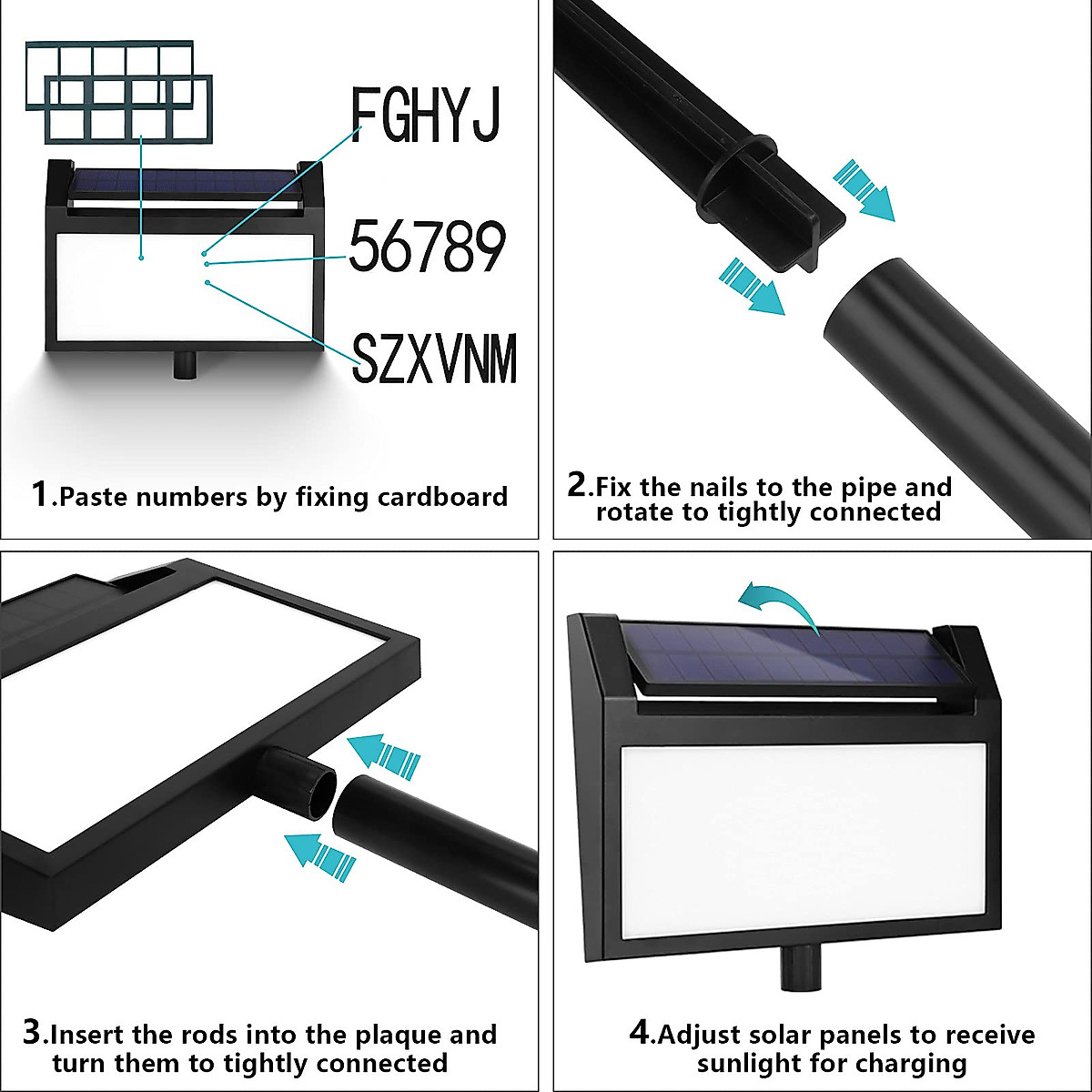 FGHYJ

56789

SZXVNM

1.Paste numbers by fixing cardboard

2.Fix the nails to the pipe and rotate to tightly connected

3.Insert the rods into the plaque and turn them to tightly connected

4.Adjust solar panels to receive sunlight for charging