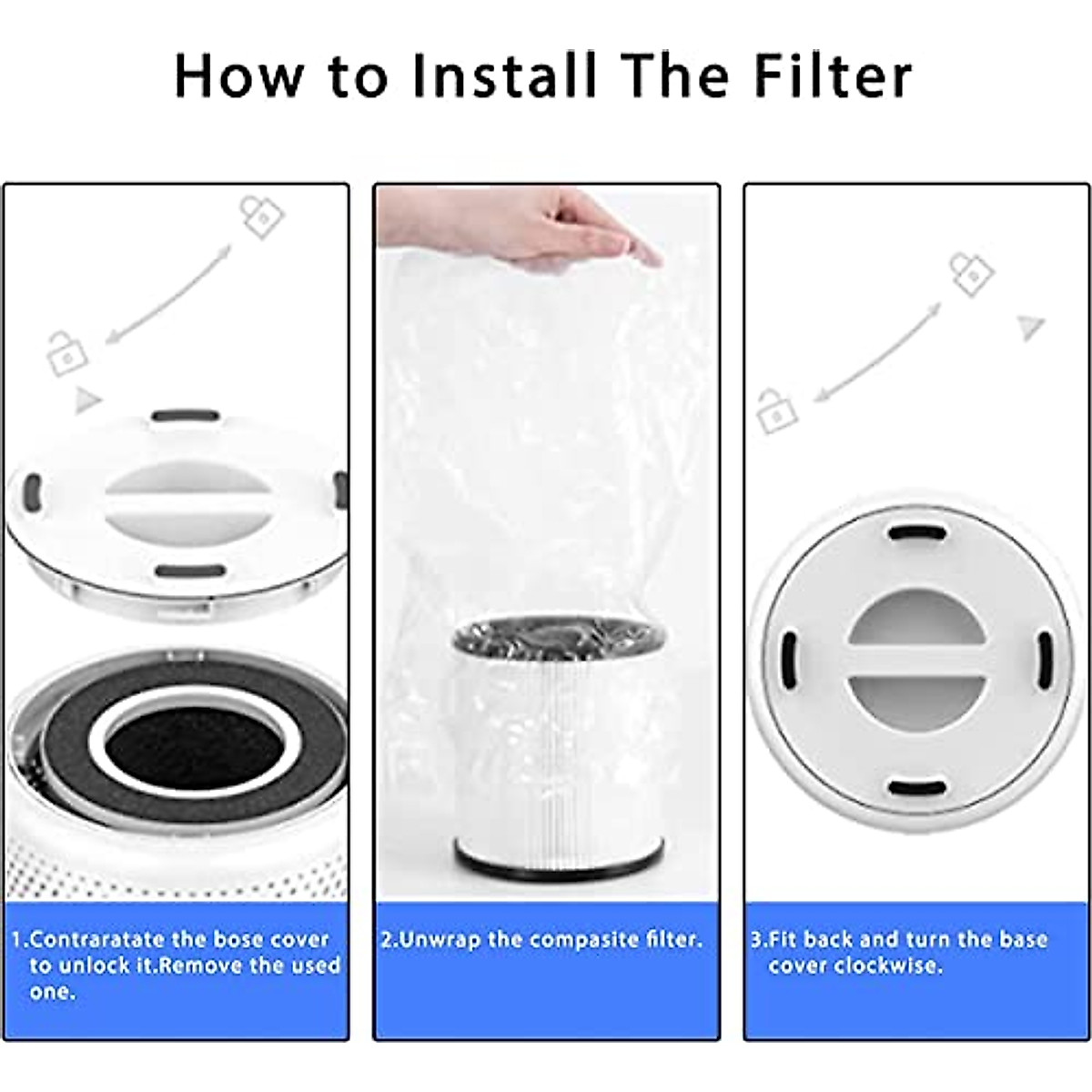 How to Install The Filter

1.Contraratate the bose cover to unlock it.Remove the used one.

2.Unwrap the compasite filter.

3.Fit back and turn the base cover clockwise.