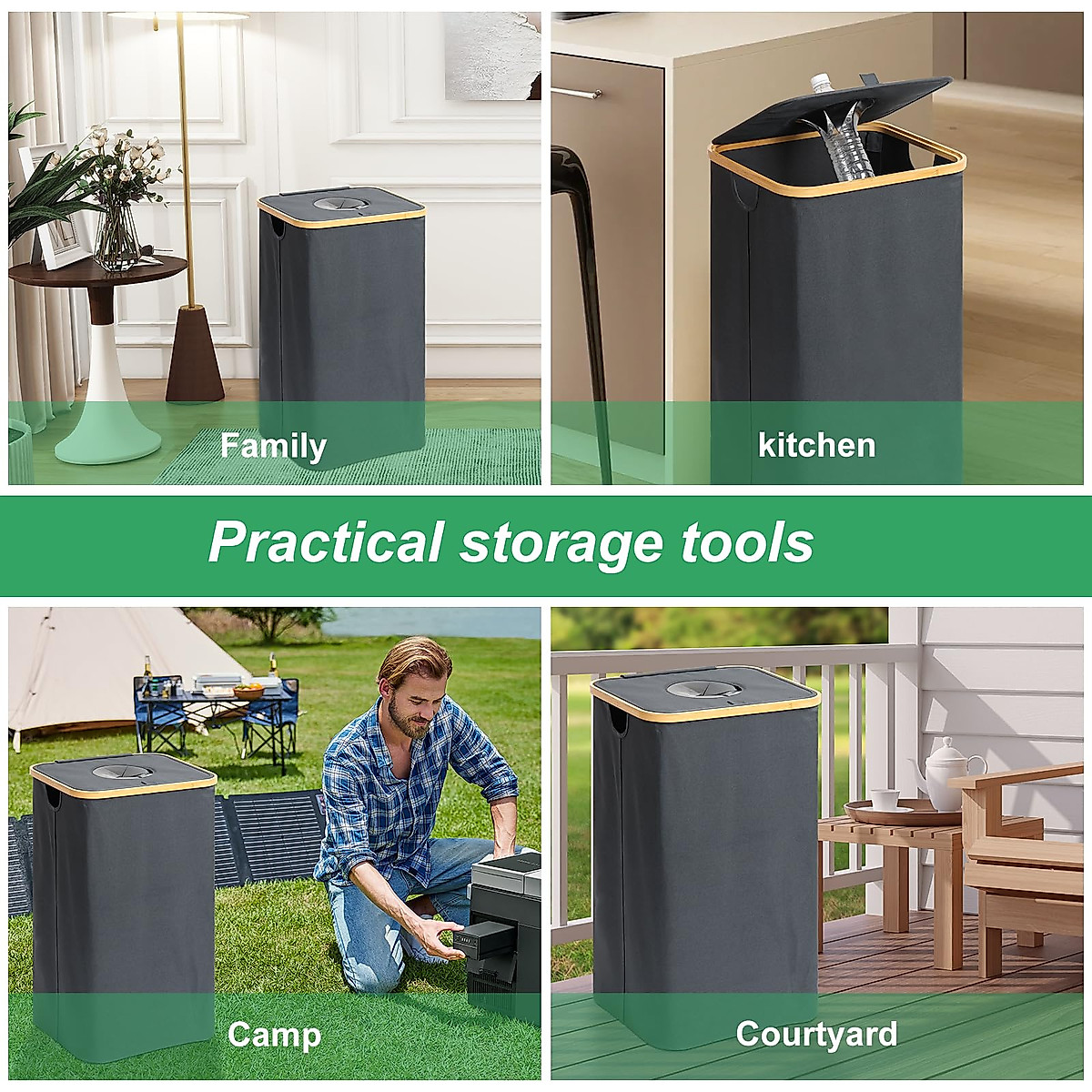 Family

kitchen

Practical storage tools

Camp

Courtyard