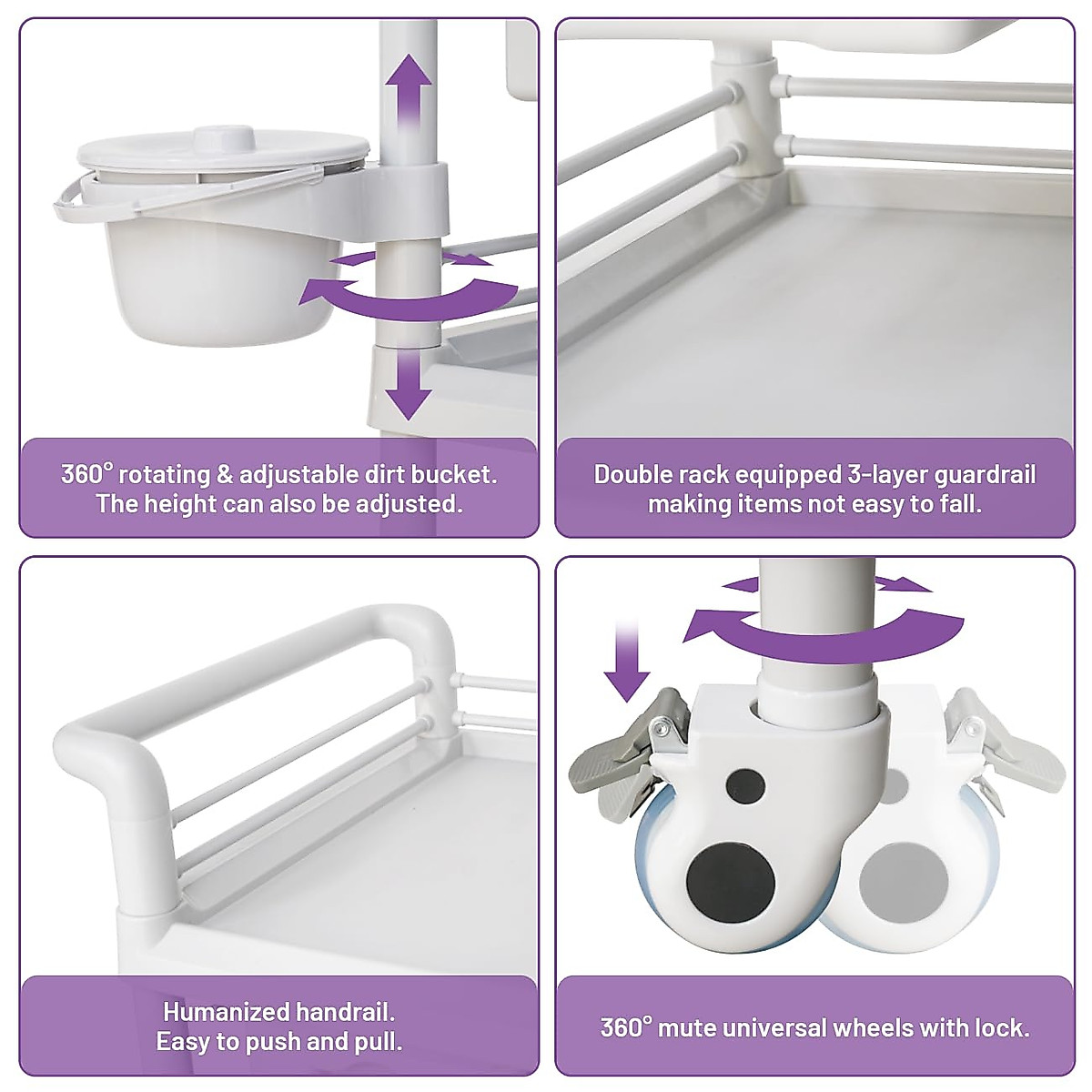 360° rotating & adjustable dirt bucket. The height can also be adjusted.

Double rack equipped 3-layer guardrail making items not easy to fall.

Humanized handrail. Easy to push and pull.

360° mute universal wheels with lock.