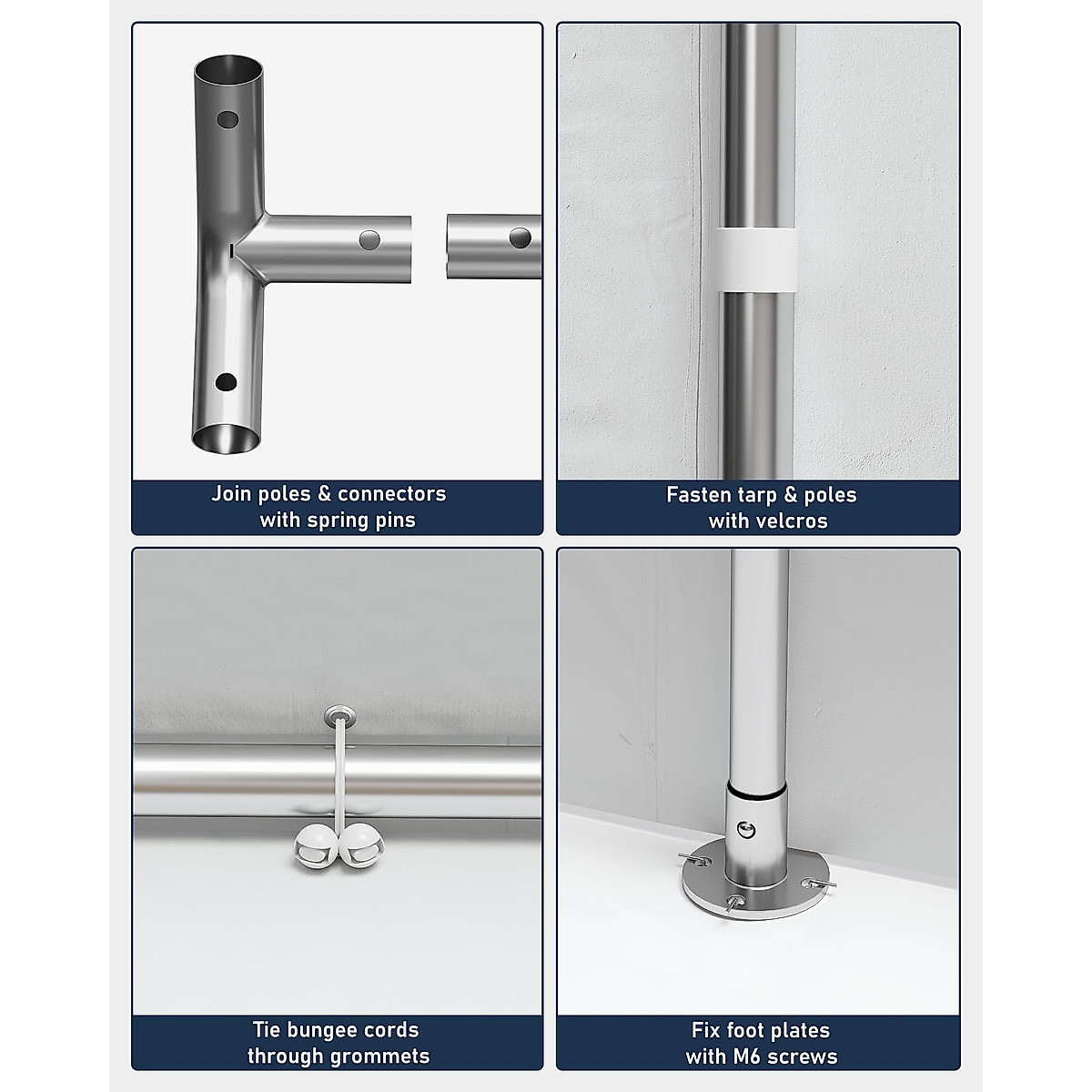 Join poles & connectors with spring pins

Fasten tarp & poles with velcros

Tie bungee cords through grommets

Fix foot plates with M6 screws