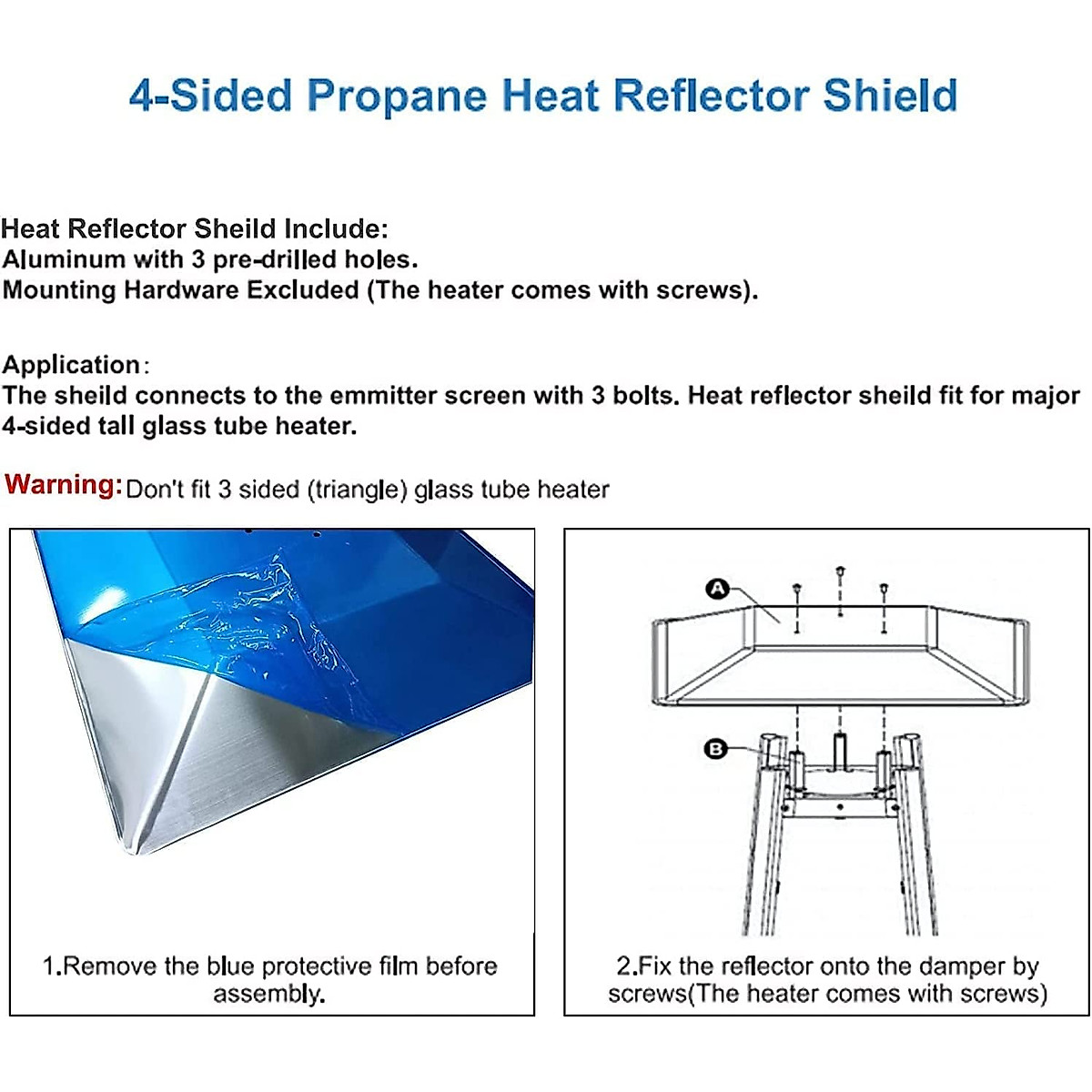 4-Sided Propane Heat Reflector Shield

Heat Reflector Sheild Include:
Aluminum with 3 pre-drilled holes.
Mounting Hardware Excluded (The heater comes with screws).

Application:
The sheild connects to the emmitter screen with 3 bolts. Heat reflector sheild fit for major 4-sided tall glass tube heater.

Warning: Don't fit 3 sided (triangle) glass tube heater

1.Remove the blue protective film before assembly.

A

B

2.Fix the reflector onto the damper by screws(The heater comes with screws)