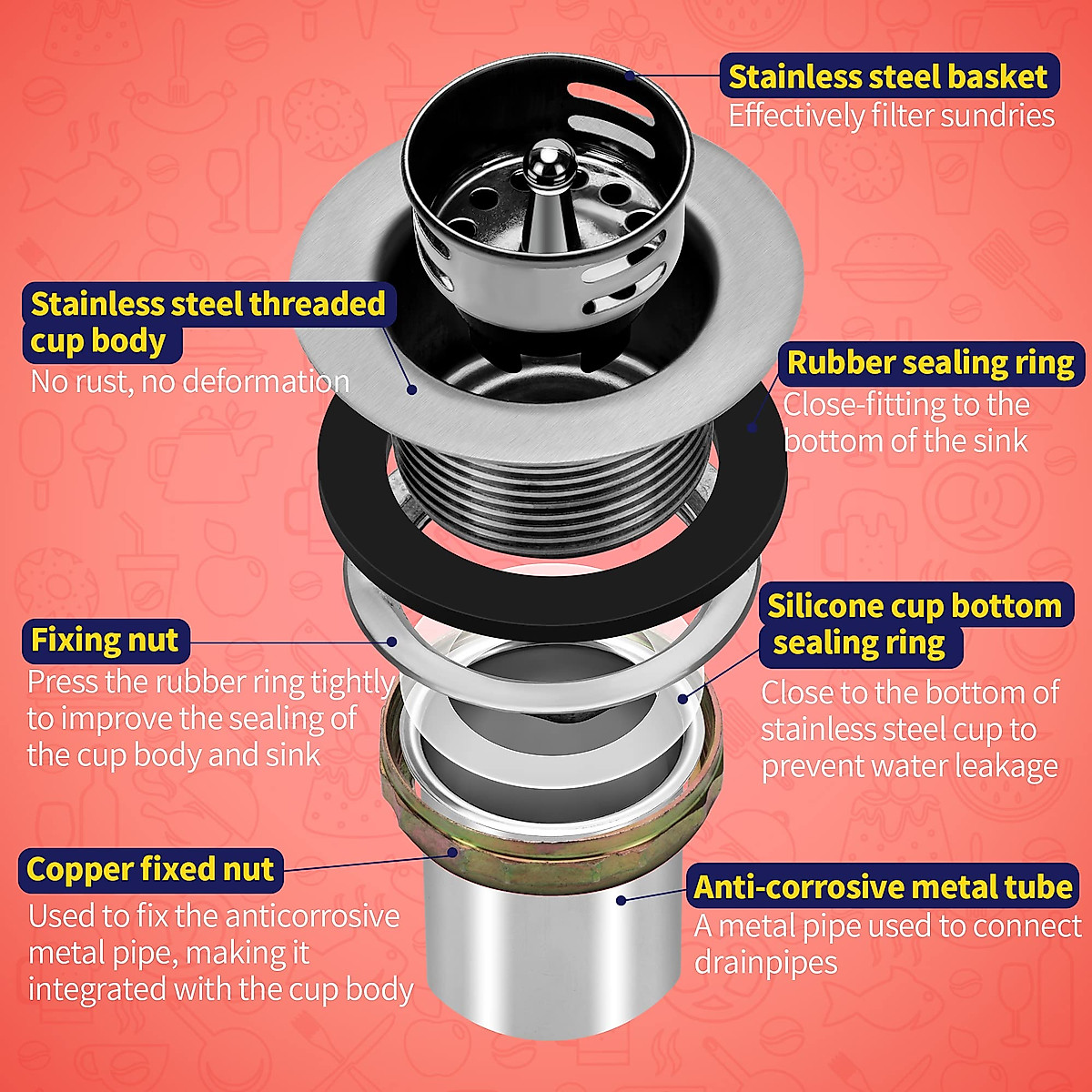 Stainless steel basket
Effectively filter sundries

Stainless steel threaded cup body
No rust, no deformation

Rubber sealing ring
Close-fitting to the bottom of the sink

Fixing nut
Press the rubber ring tightly to improve the sealing of the cup body and sink

Silicone cup bottom sealing ring
Close to the bottom of stainless steel cup to prevent water leakage

Copper fixed nut
Used to fix the anticorrosive metal pipe, making it integrated with the cup body

Anti-corrosive metal tube
A metal pipe used to connect drainpipes