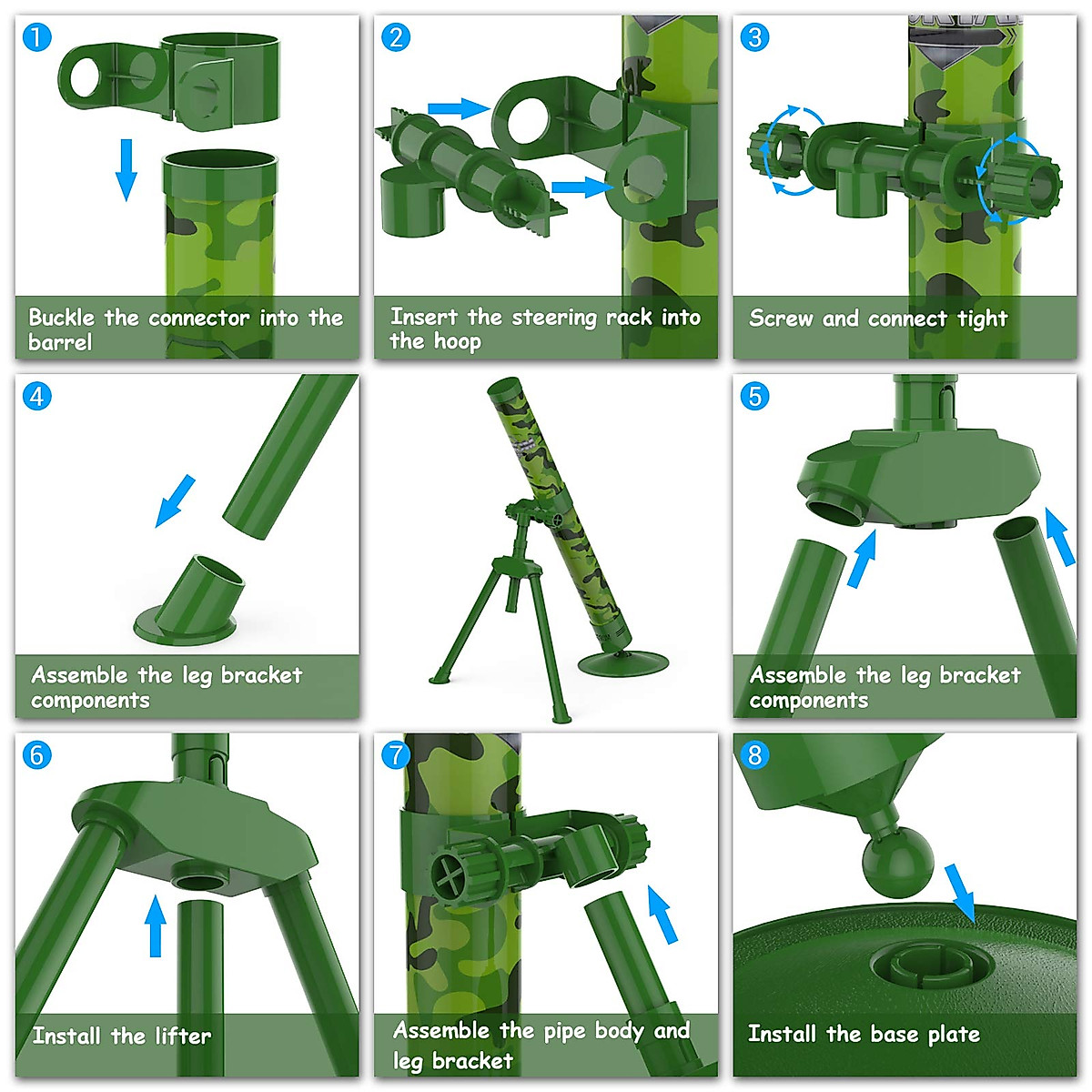 1
Buckle the connector into the barrel

2
Insert the steering rack into the hoop

3
Screw and connect tight

4
Assemble the leg bracket components

5
Assemble the leg bracket components

6
Install the lifter

7
Assemble the pipe body and leg bracket

8
Install the base plate