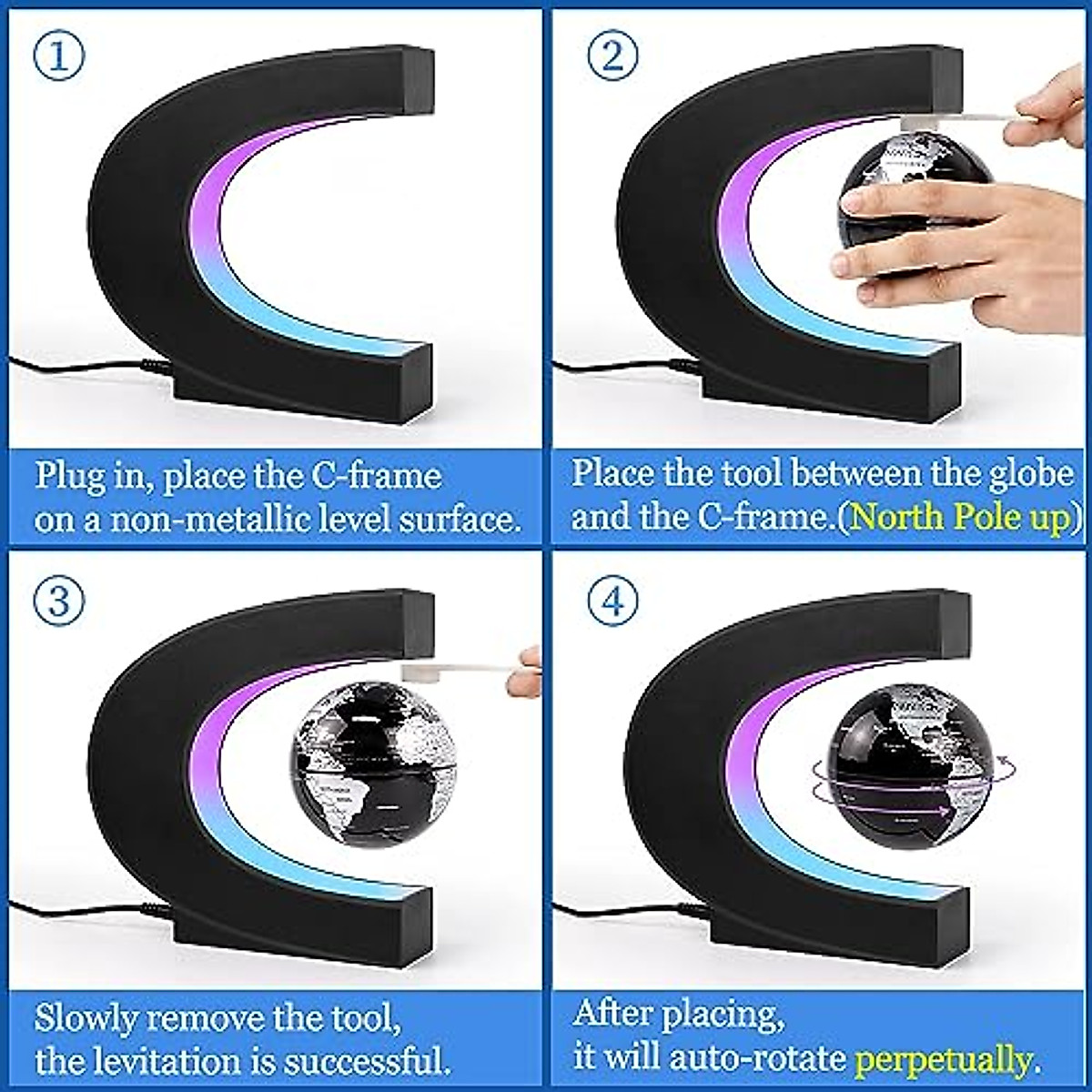 ①

Plug in, place the C-frame on a non-metallic level surface.

②

Place the tool between the globe and the C-frame.(North Pole up)

③

Slowly remove the tool, the levitation is successful.

④

After placing, it will auto-rotate perpetually.