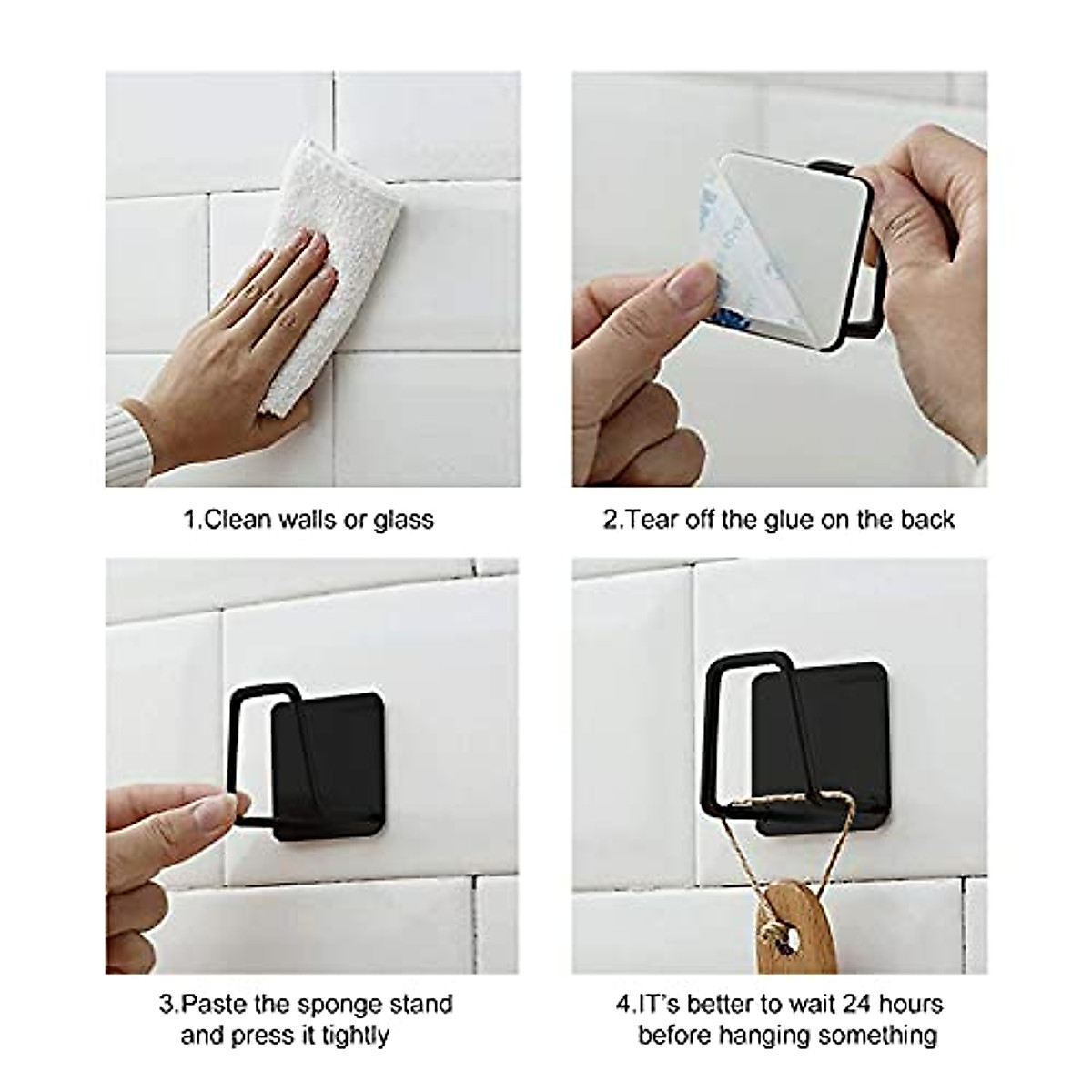 1.Clean walls or glass

2.Tear off the glue on the back

3.Paste the sponge stand and press it tightly

4.IT's better to wait 24 hours before hanging something