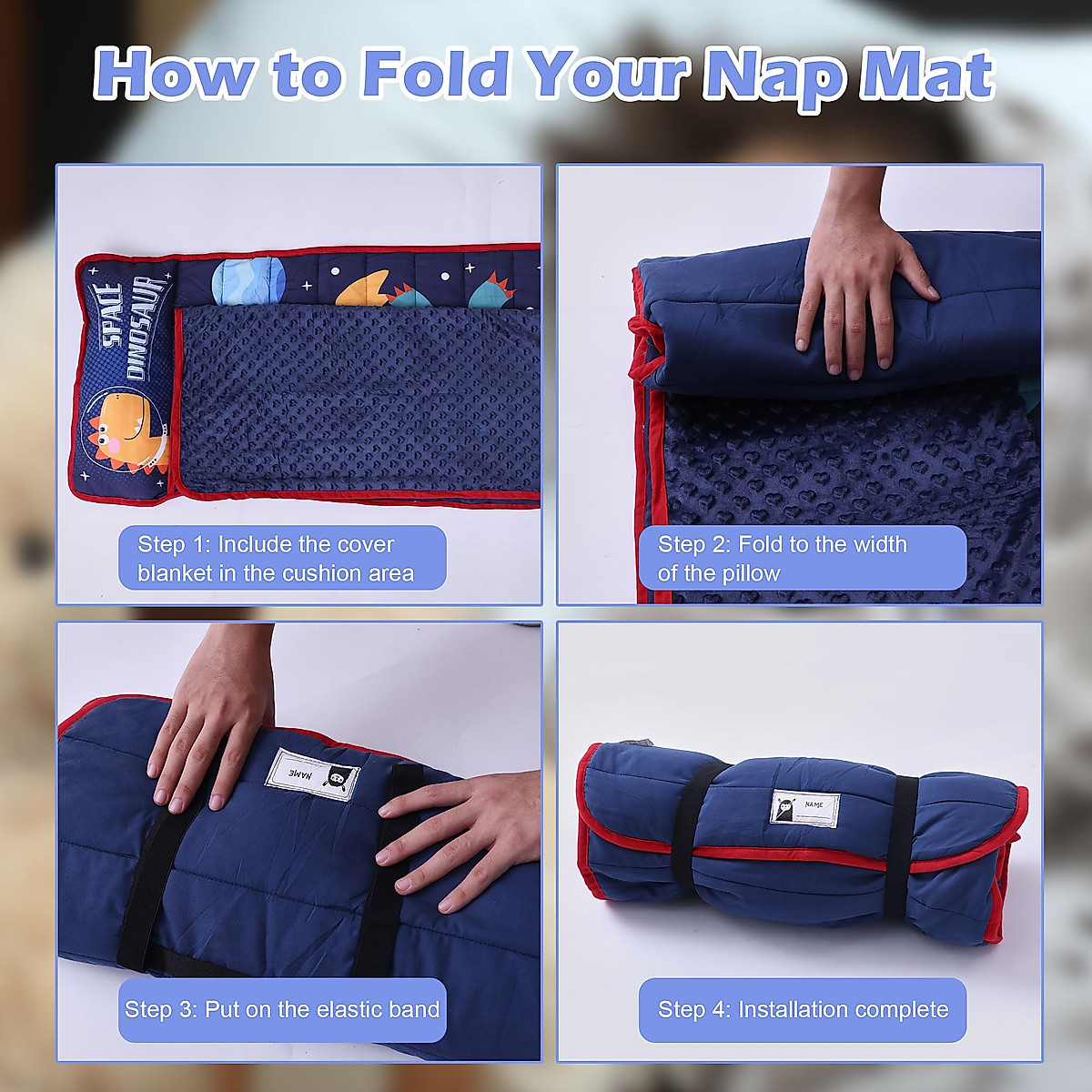 How to Fold Your Nap Mat

SPACE DINOSAUR

Step 1: Include the cover blanket in the cushion area

Step 2: Fold to the width of the pillow

NAME

Step 3: Put on the elastic band

NAME

Step 4: Installation complete