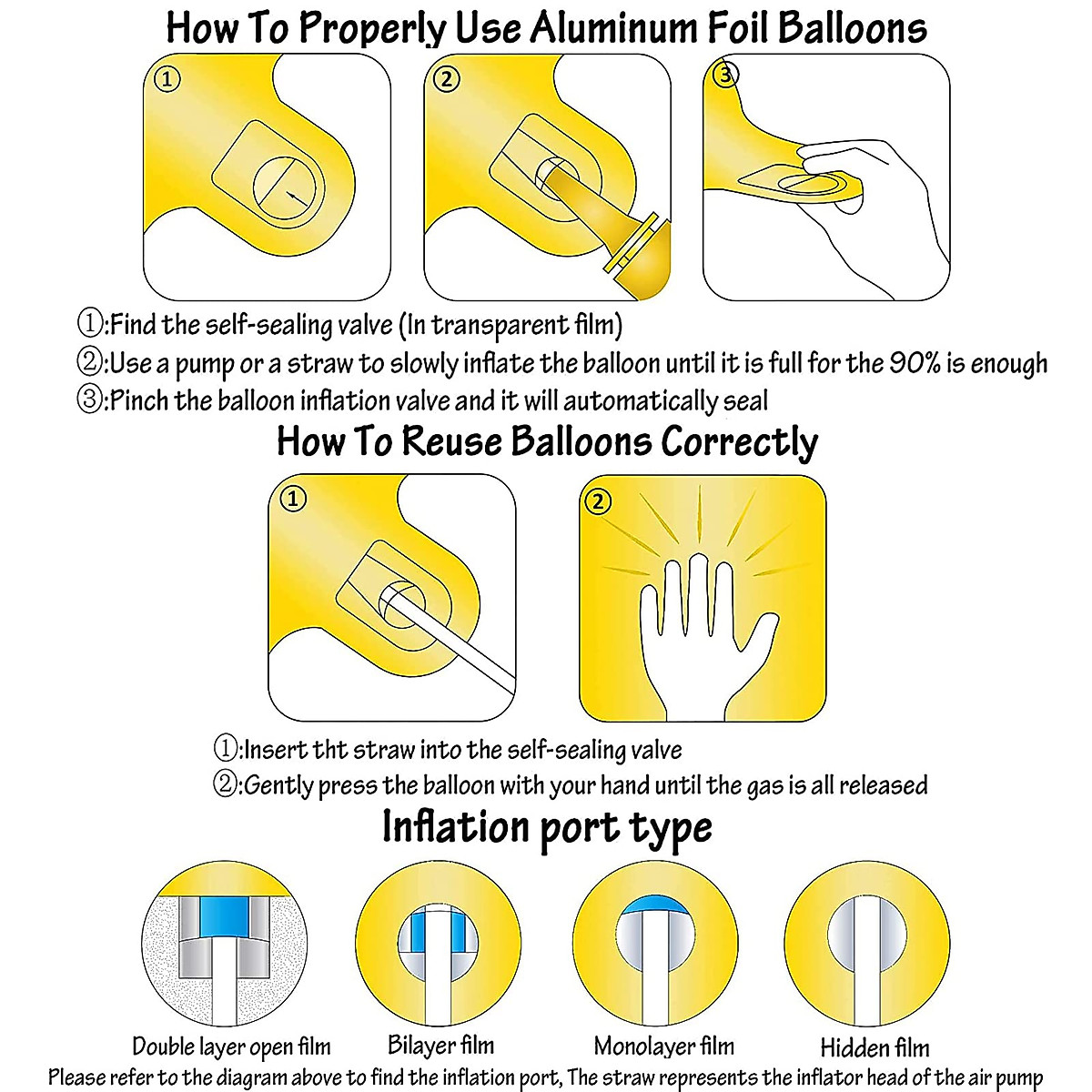 How To Properly Use Aluminum Foil Balloons

①

②

③

①:Find the self-sealing valve (In transparent film)
②:Use a pump or a straw to slowly inflate the balloon until it is full for the 90% is enough
③:Pinch the balloon inflation valve and it will automatically seal

How To Reuse Balloons Correctly

①

②

①:Insert tht straw into the self-sealing valve
②:Gently press the balloon with your hand until the gas is all released

Inflation port type

Double layer open film

Bilayer film

Monolayer film

Hidden film

Please refer to the diagram above to find the inflation port, The straw represents the inflator head of the air pump