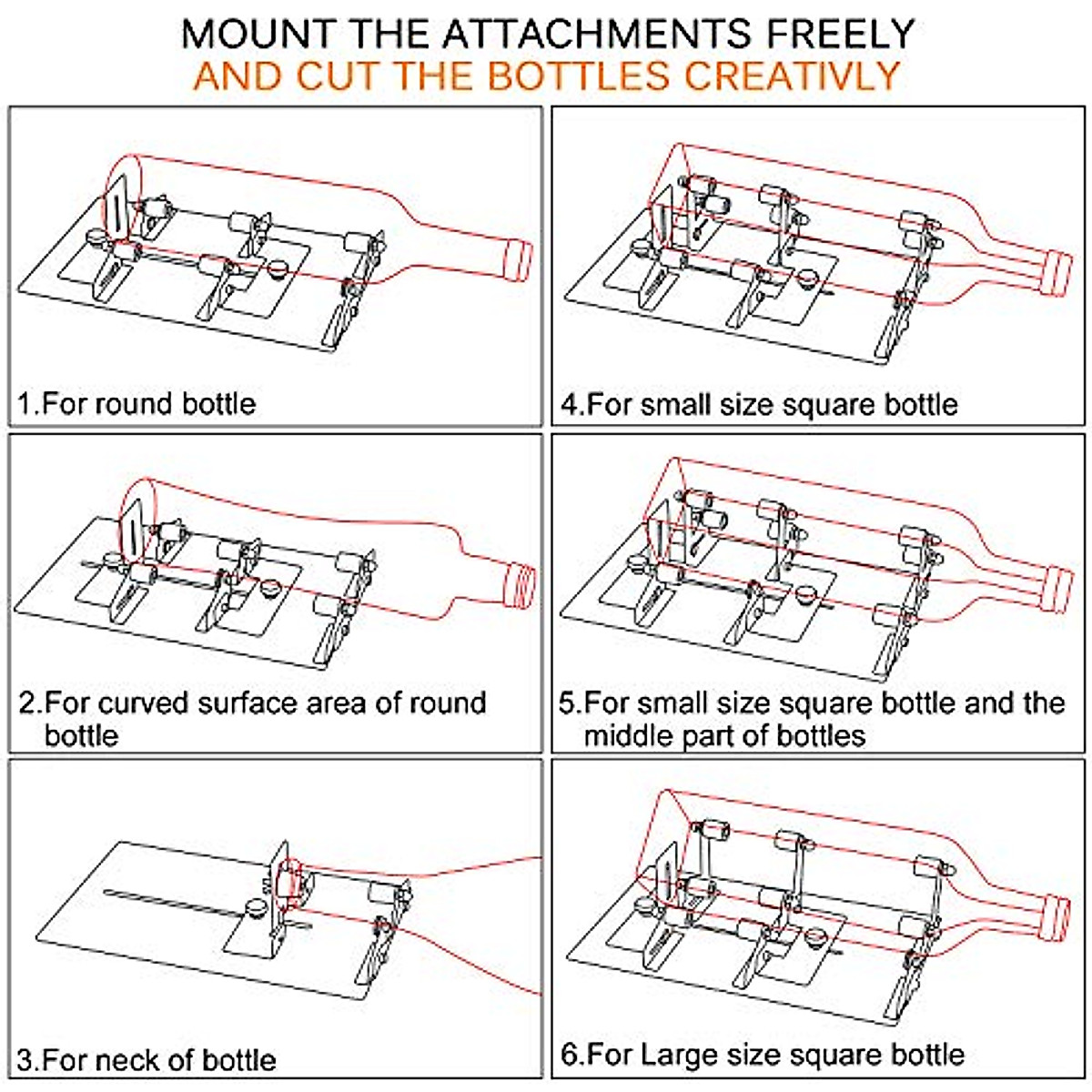 MOUNT THE ATTACHMENTS FREELY
AND CUT THE BOTTLES CREATIVLY

1.For round bottle

2.For curved surface area of round bottle

3.For neck of bottle

4.For small size square bottle

5.For small size square bottle and the middle part of bottles

6.For Large size square bottle