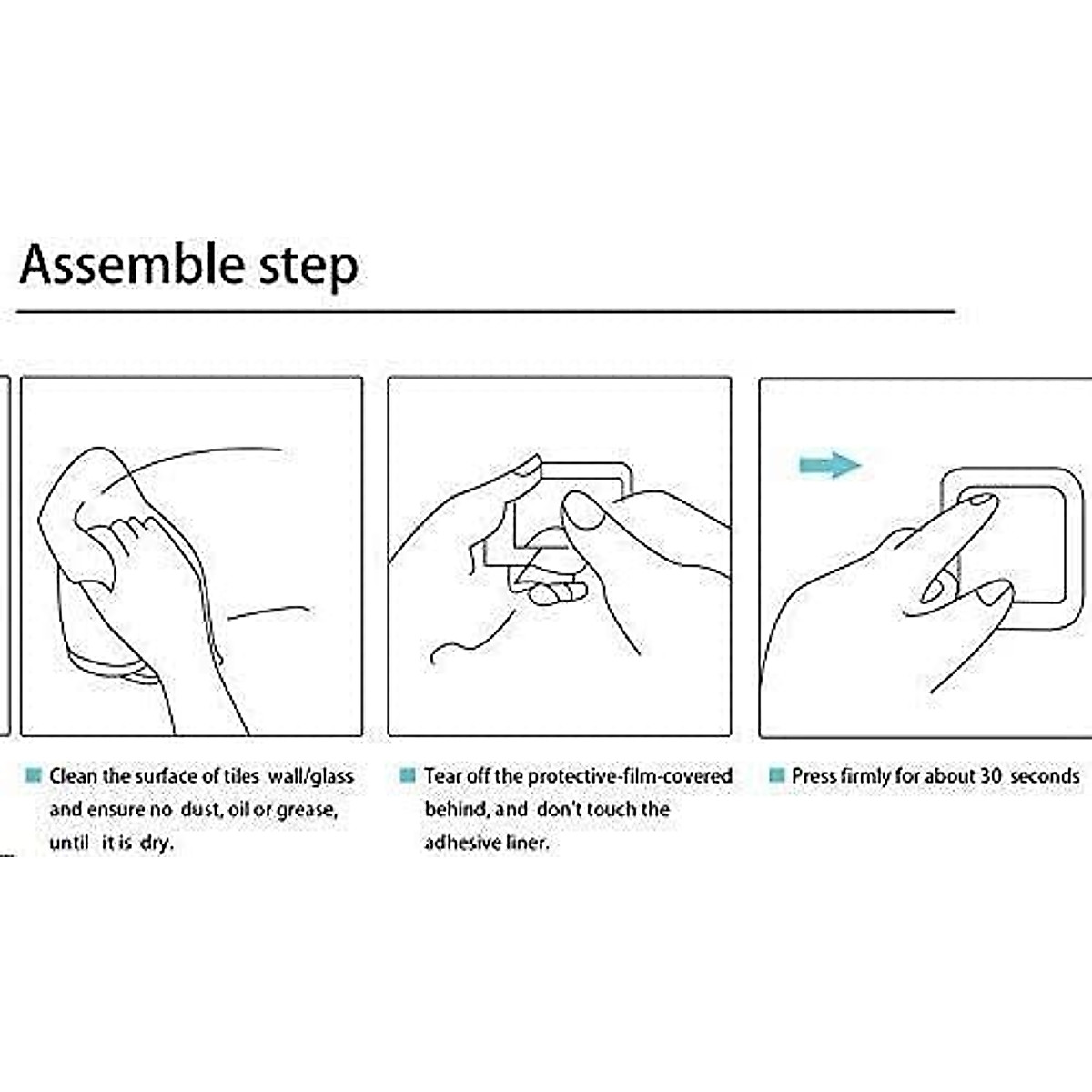 Assemble step

Clean the surface of tiles wall/glass and ensure no dust, oil or grease, until it is dry.

Tear off the protective-film-covered behind, and don't touch the adhesive liner.

Press firmly for about 30 seconds