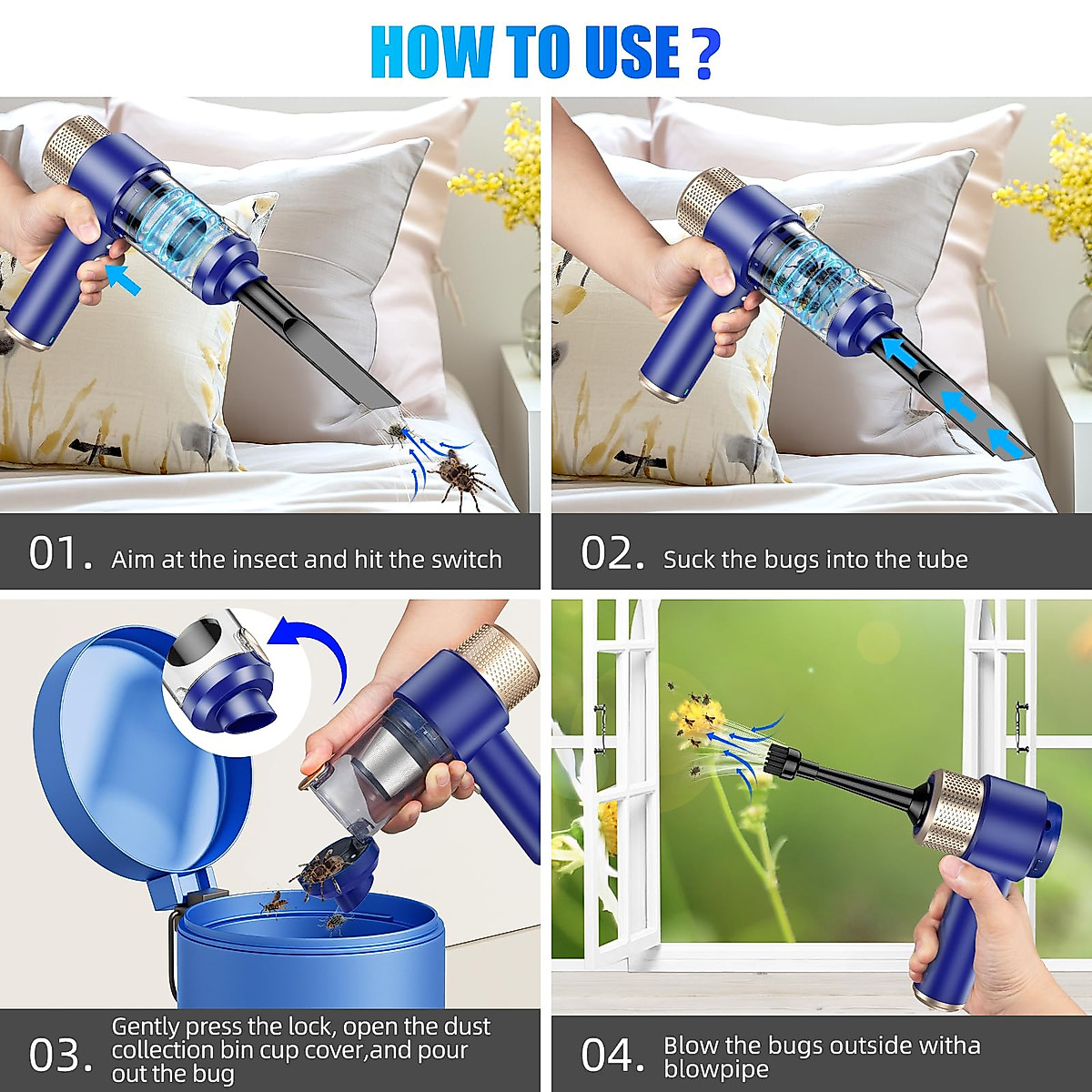 HOW TO USE ?

01. Aim at the insect and hit the switch

02. Suck the bugs into the tube

03. Gently press the lock, open the dust collection bin cup cover,and pour out the bug

04. Blow the bugs outside witha blowpipe