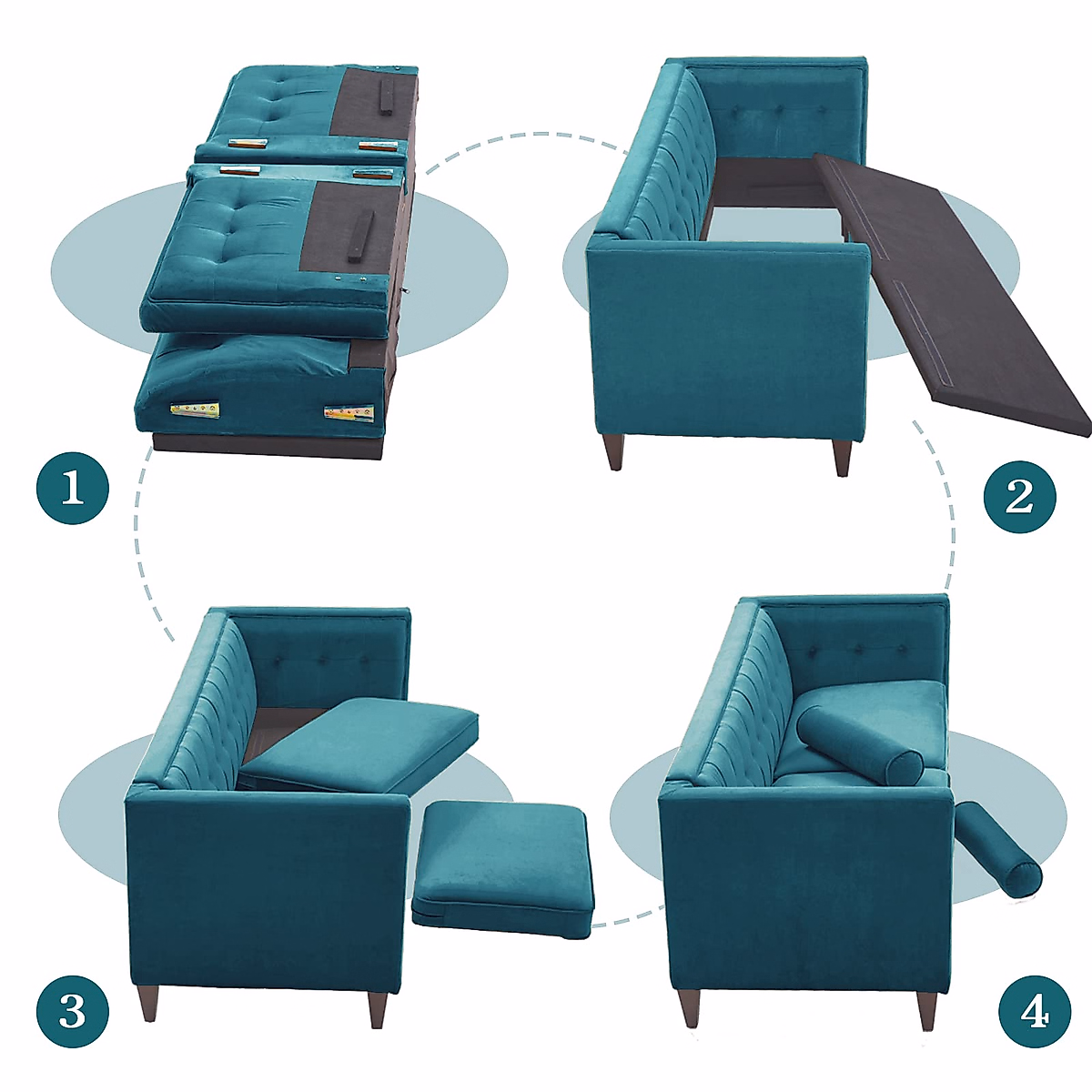 1
2
3
4