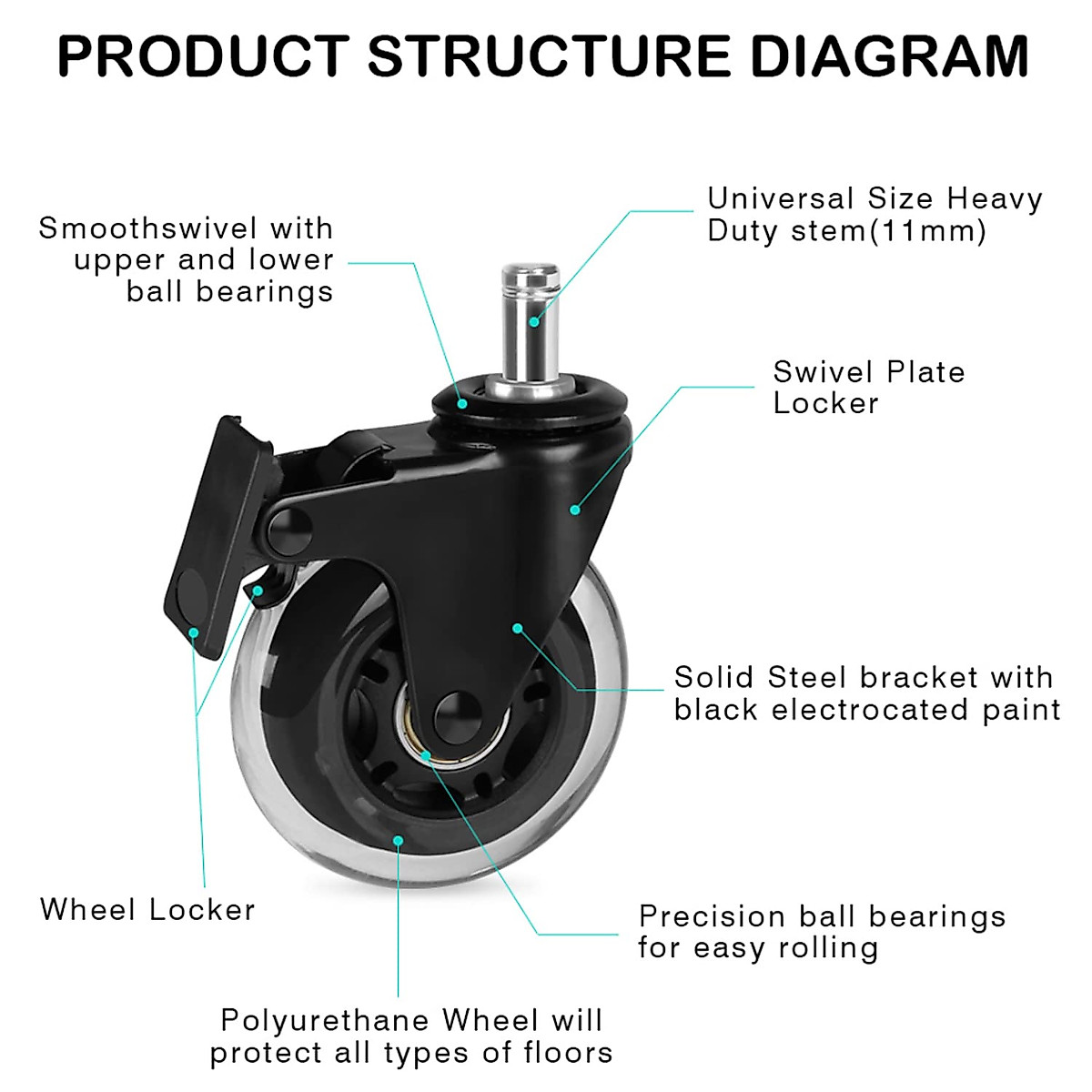 PRODUCT STRUCTURE DIAGRAM

Smoothswivel with upper and lower ball bearings

Universal Size Heavy Duty stem(11mm)

Swivel Plate Locker

Solid Steel bracket with black electrocated paint

Wheel Locker

Precision ball bearings for easy rolling

Polyurethane Wheel will protect all types of floors