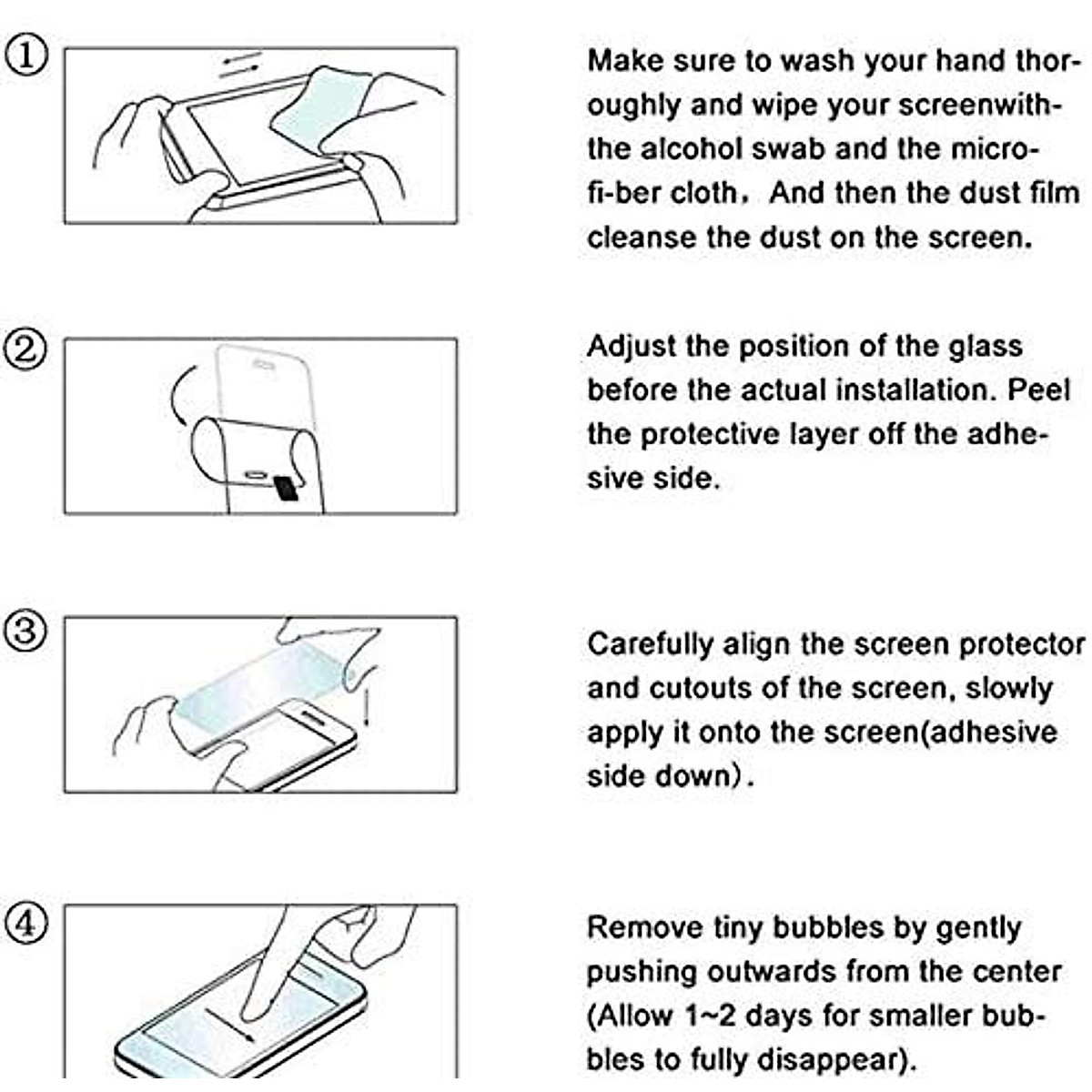 ①

Make sure to wash your hand thoroughly and wipe your screenwith-the alcohol swab and the micro-fi-ber cloth, And then the dust film cleanse the dust on the screen.

②

Adjust the position of the glass before the actual installation. Peel the protective layer off the adhesive side.

③

Carefully align the screen protector and cutouts of the screen, slowly apply it onto the screen(adhesive side down).

④

Remove tiny bubbles by gently pushing outwards from the center (Allow 1~2 days for smaller bubbles to fully disappear).