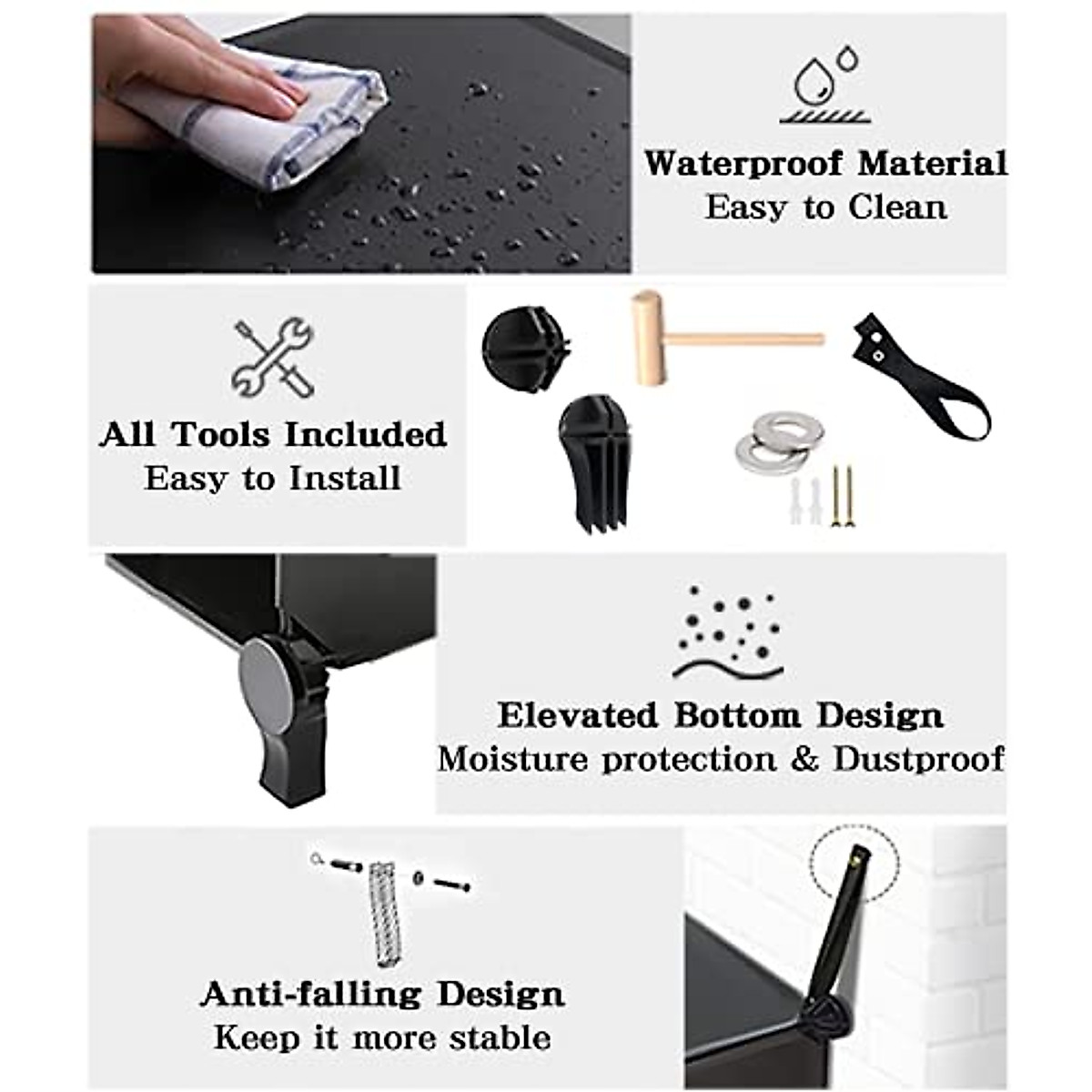 Waterproof Material
Easy to Clean

All Tools Included
Easy to Install

Elevated Bottom Design
Moisture protection & Dustproof

Anti-falling Design
Keep it more stable