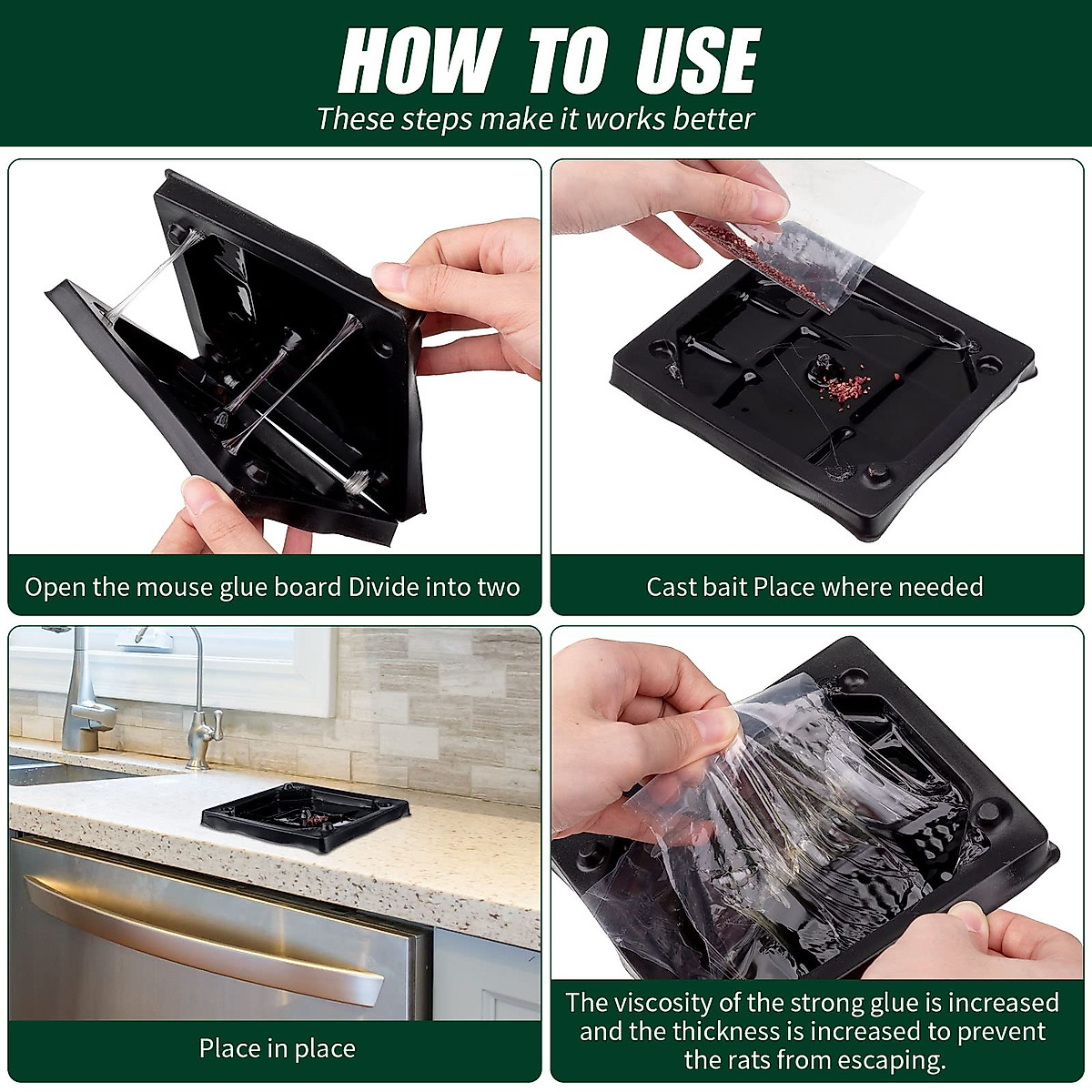 HOW TO USE

These steps make it works better

Open the mouse glue board Divide into two

Cast bait Place where needed

Place in place

The viscosity of the strong glue is increased and the thickness is increased to prevent the rats from escaping.