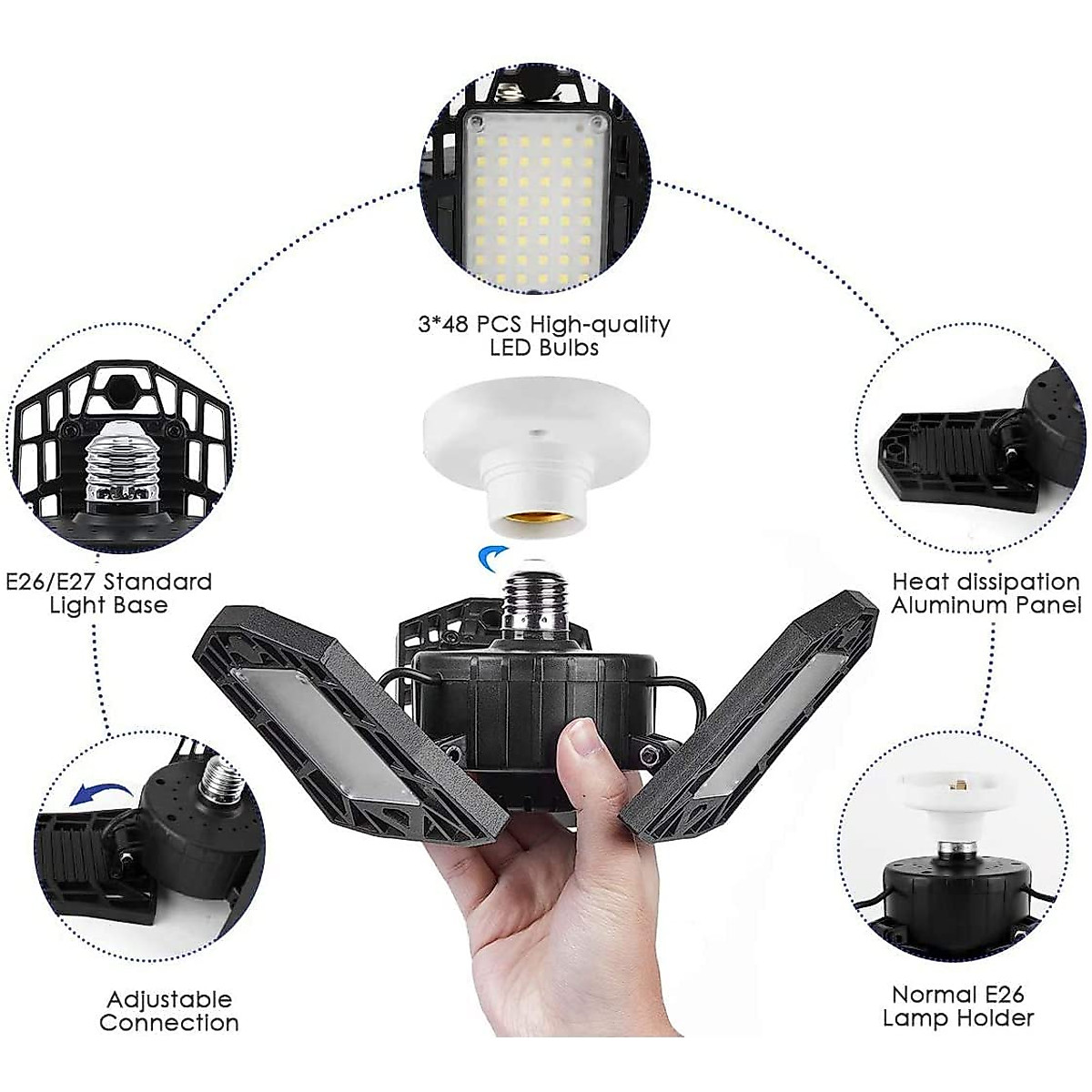 3*48 PCS High-quality LED Bulbs

E26/E27 Standard Light Base

Heat dissipation Aluminum Panel

Adjustable Connection

Normal E26 Lamp Holder