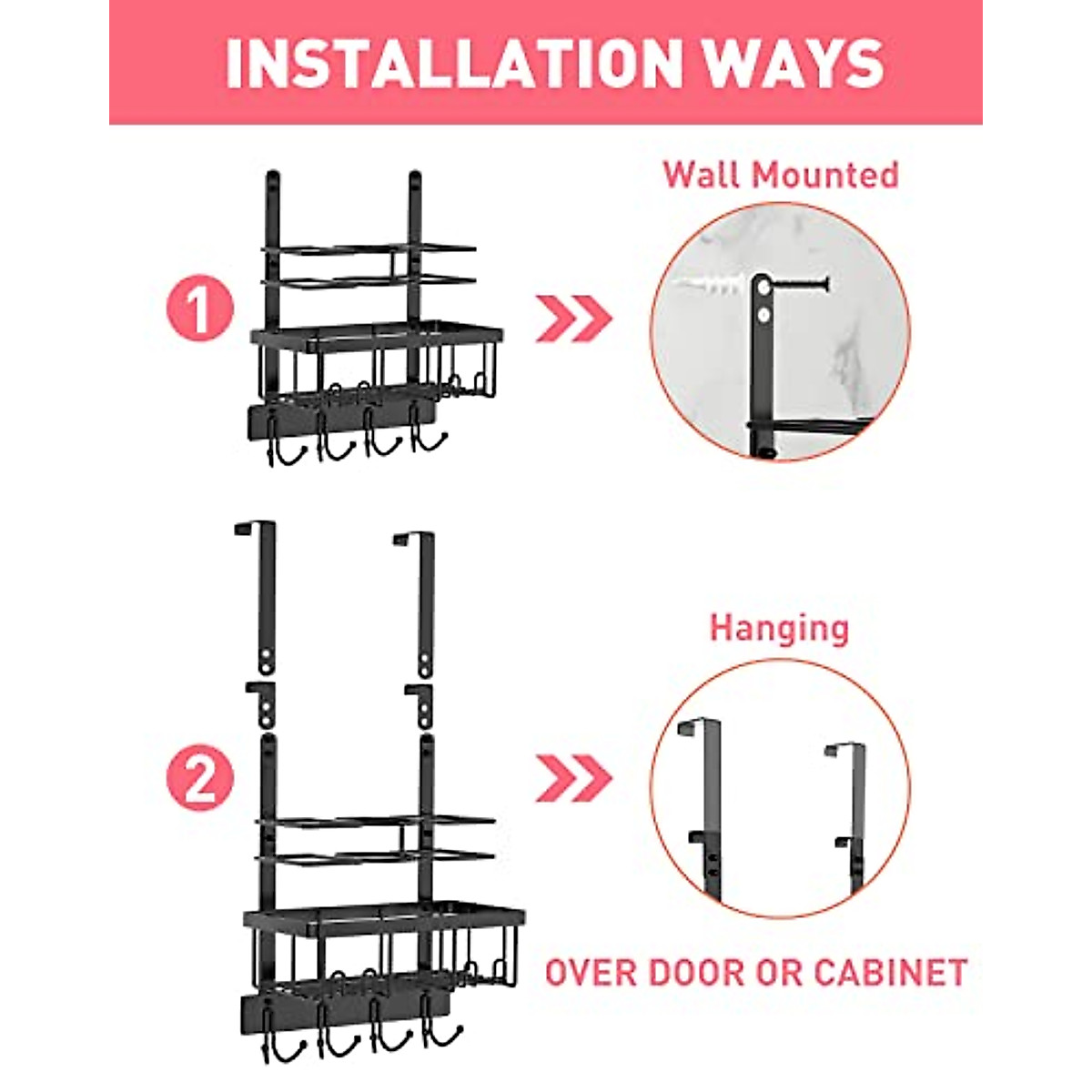 INSTALLATION WAYS

1

Wall Mounted

2

Hanging

OVER DOOR OR CABINET