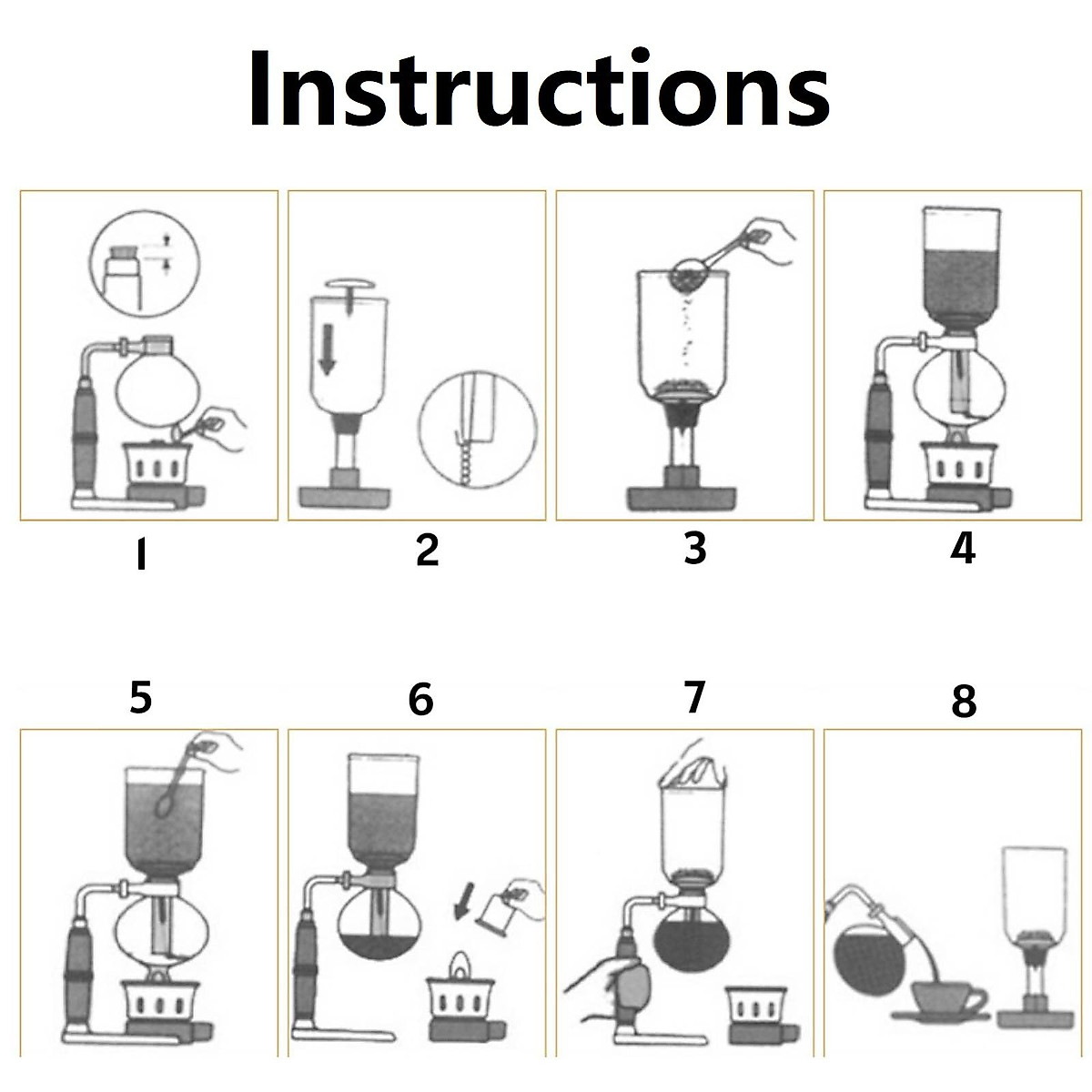 Instructions

1

2

3

4

5

6

7

8