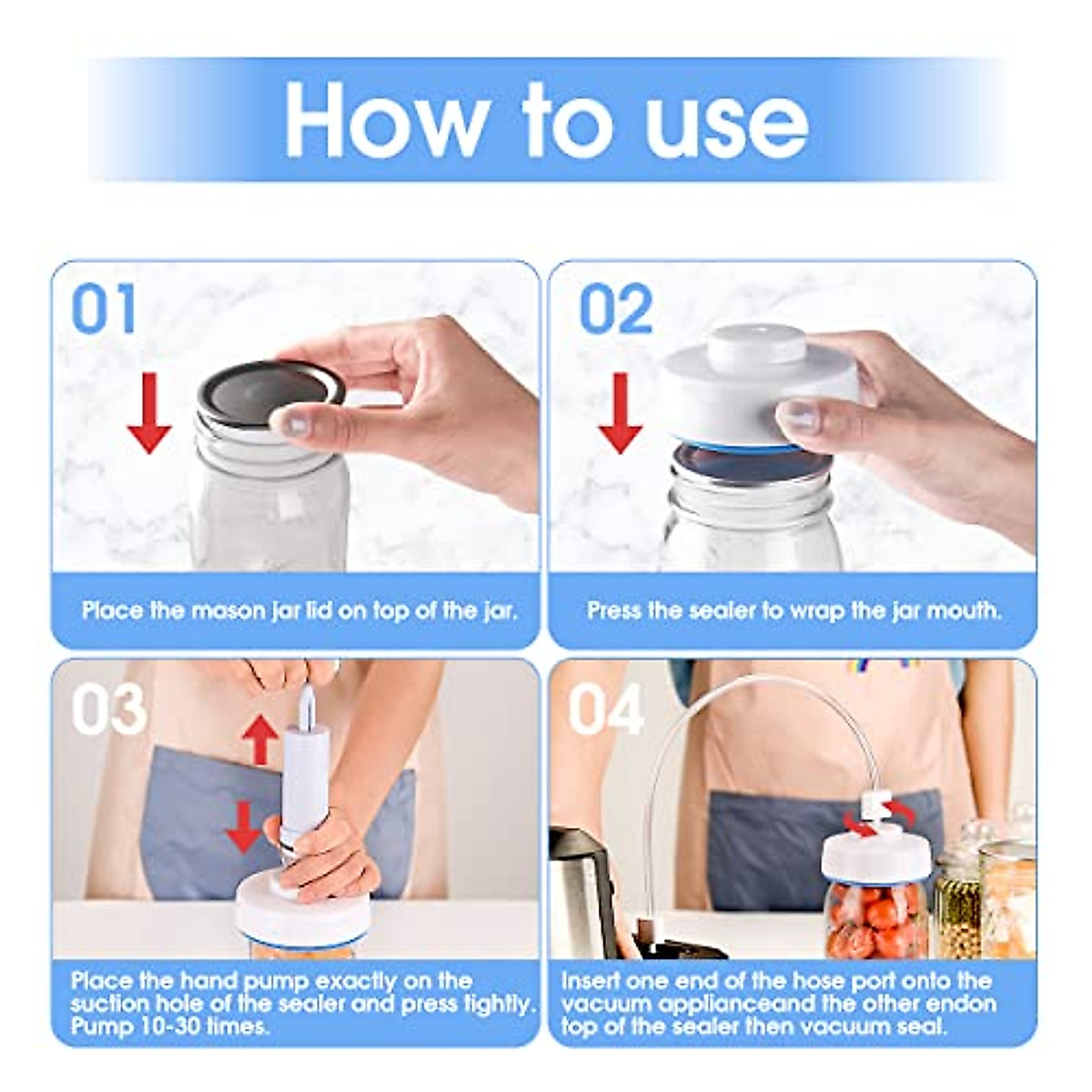 How to use

01

Place the mason jar lid on top of the jar.

02

Press the sealer to wrap the jar mouth.

03

Place the hand pump exactly on the suction hole of the sealer and press tightly. Pump 10-30 times.

04

Insert one end of the hose port onto the vacuum applianceand the other endon top of the sealer then vacuum seal.