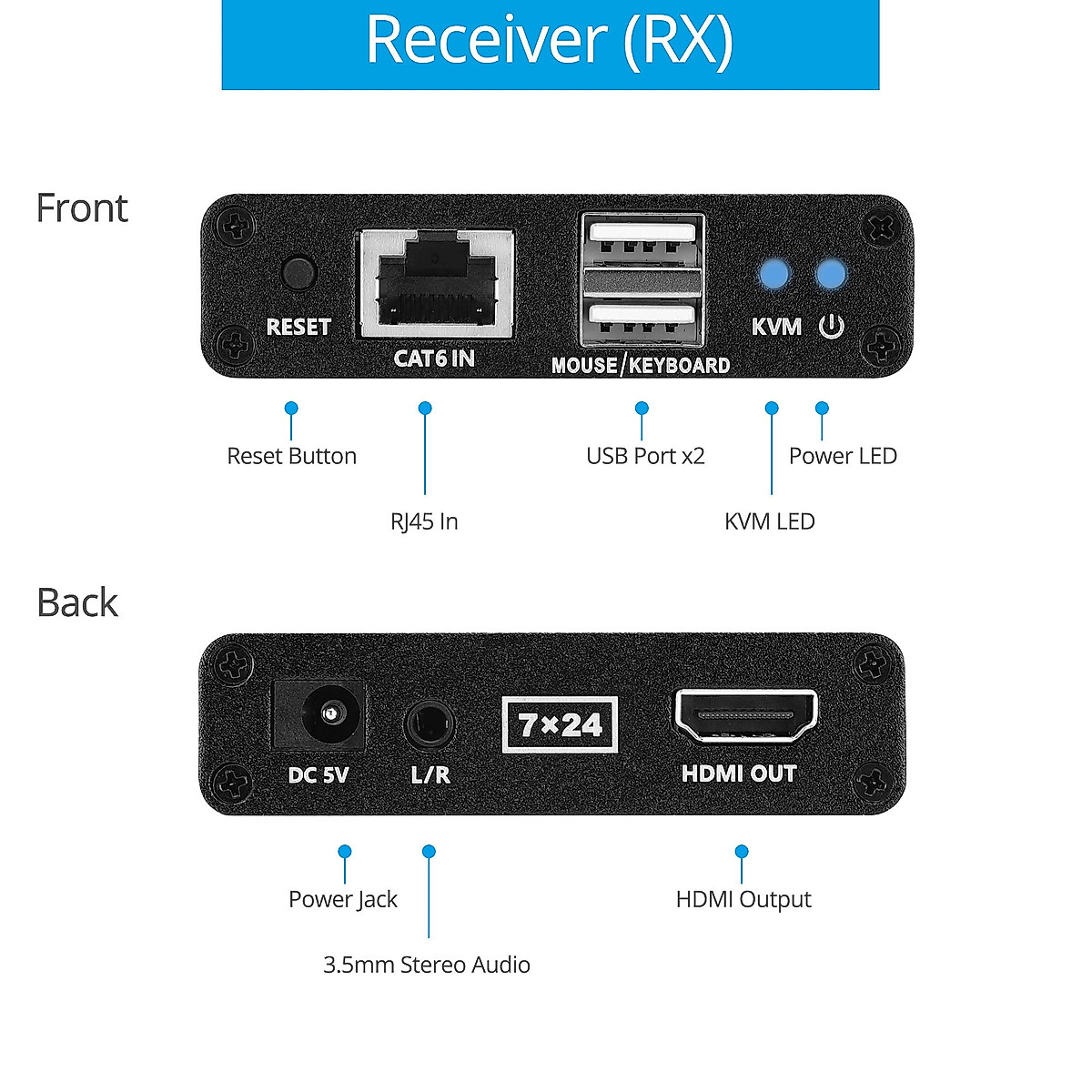 Receiver (RX)

Front

RESET

CAT6 IN

MOUSE/KEYBOARD

KVM

Reset Button

RJ45 In

USB Port x2

KVM LED

Power LED

Back

DC 5V

L/R

7×24

HDMI OUT

Power Jack

3.5mm Stereo Audio

HDMI Output