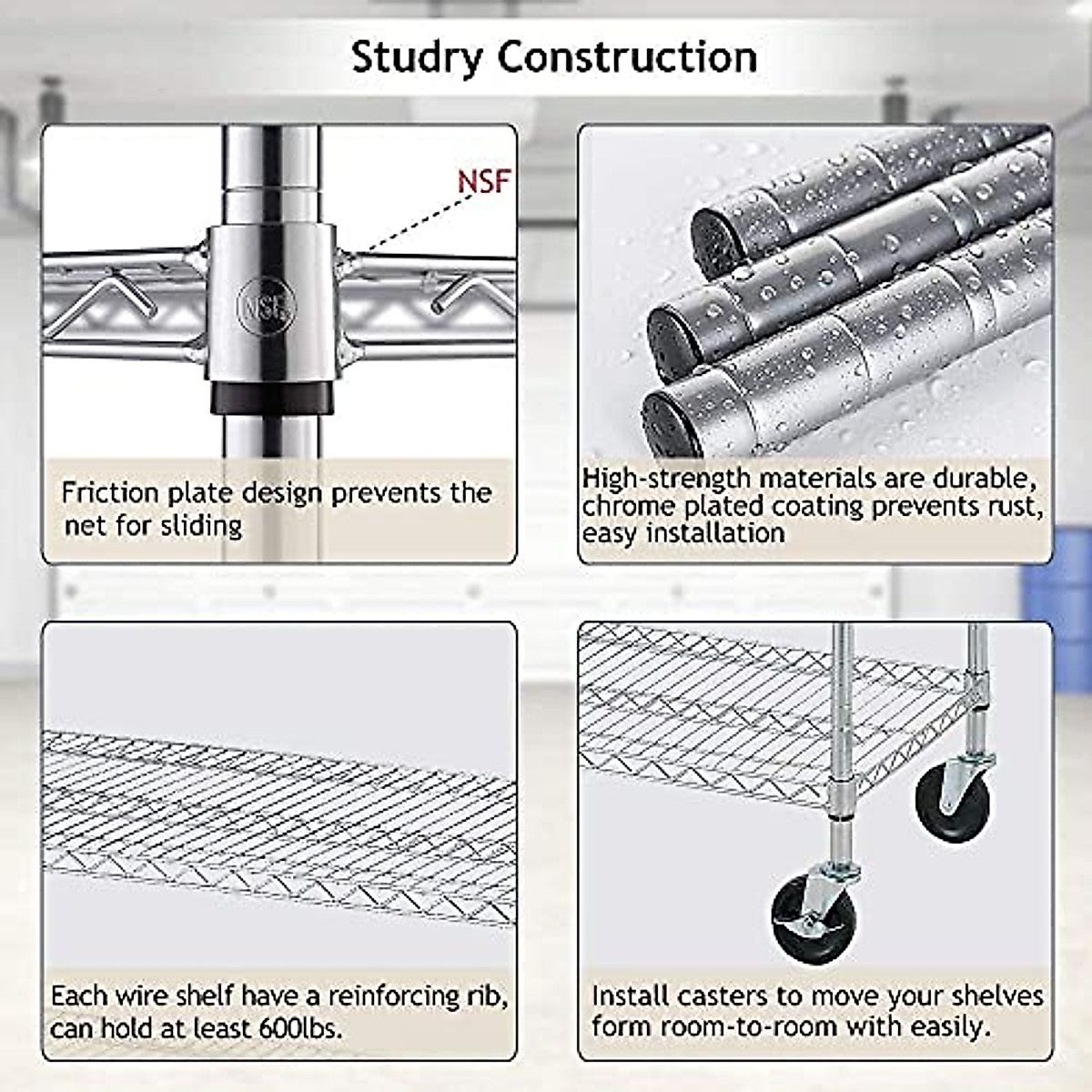 Studry Construction

NSF

NSF

Friction plate design prevents the net for sliding

High-strength materials are durable, chrome plated coating prevents rust, easy installation

Each wire shelf have a reinforcing rib, can hold at least 600lbs.

Install casters to move your shelves form room-to-room with easily.