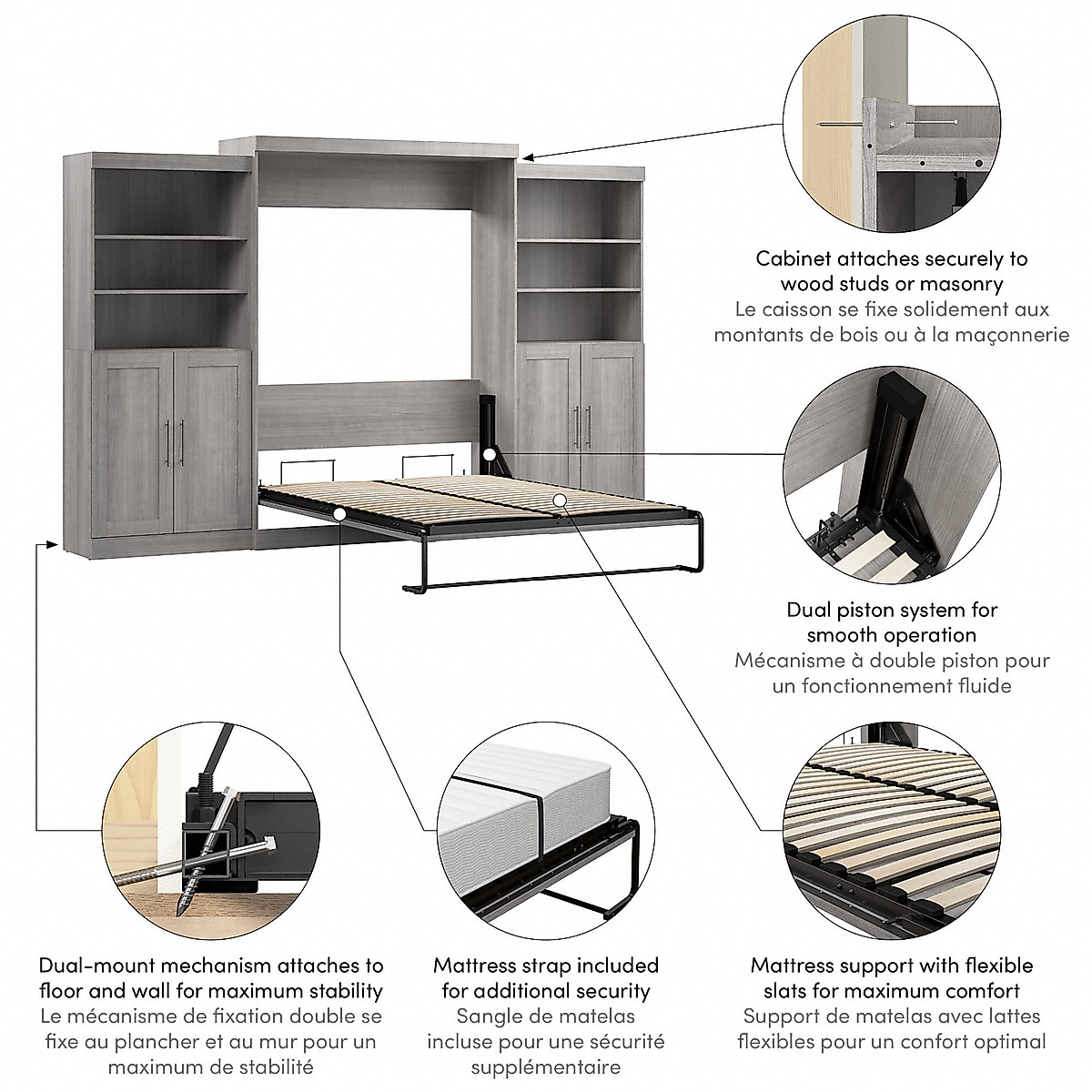 Cabinet attaches securely to wood studs or masonry
Le caisson se fixe solidement aux montants de bois ou à la maçonnerie

Dual piston system for smooth operation
Mécanisme à double piston pour un fonctionnement fluide

Dual-mount mechanism attaches to floor and wall for maximum stability
Le mécanisme de fixation double se fixe au plancher et au mur pour un maximum de stabilité

Mattress strap included for additional security
Sangle de matelas incluse pour une sécurité supplémentaire

Mattress support with flexible slats for maximum comfort
Support de matelas avec lattes flexibles pour un confort optimal