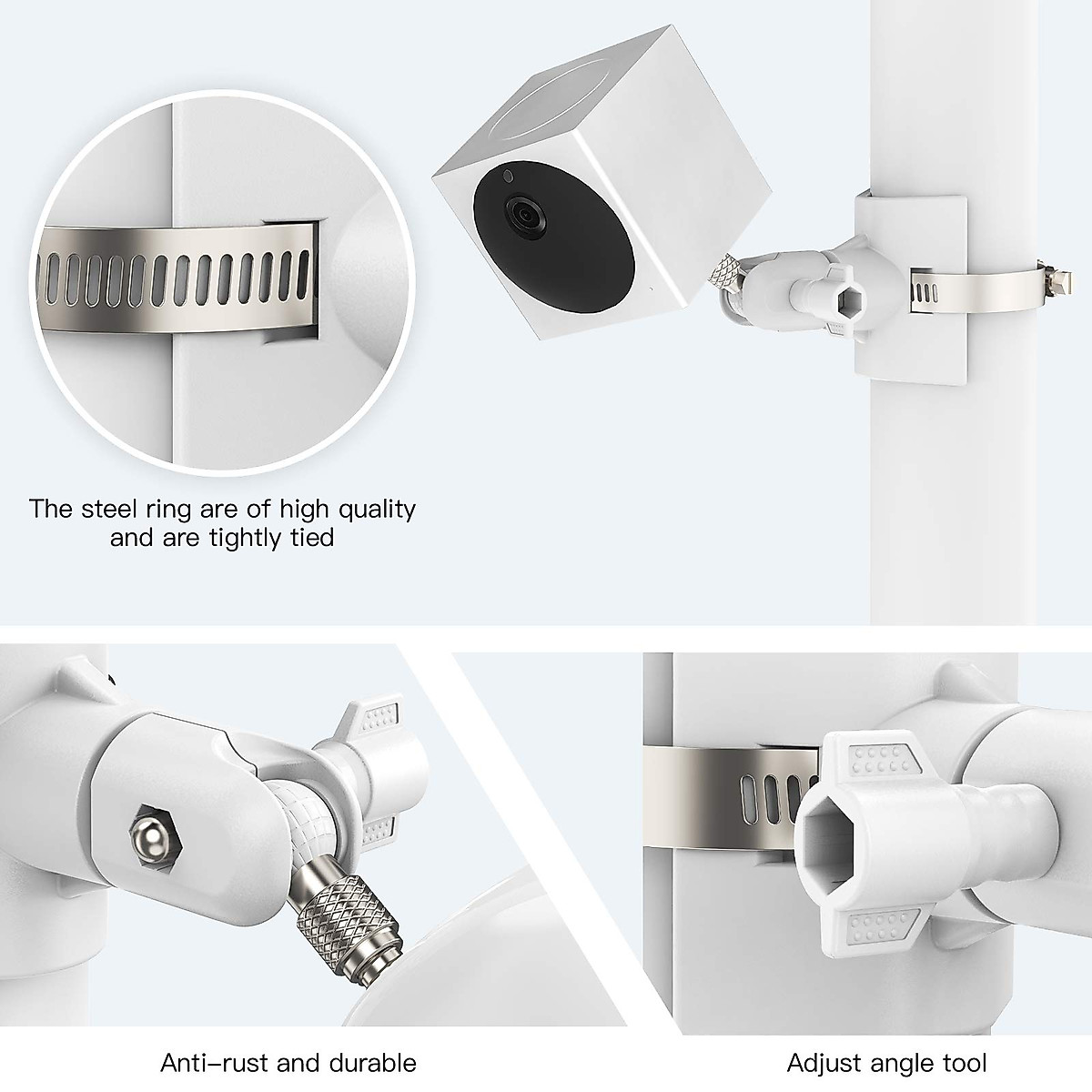 The steel ring are of high quality and are tightly tied

Anti-rust and durable

Adjust angle tool