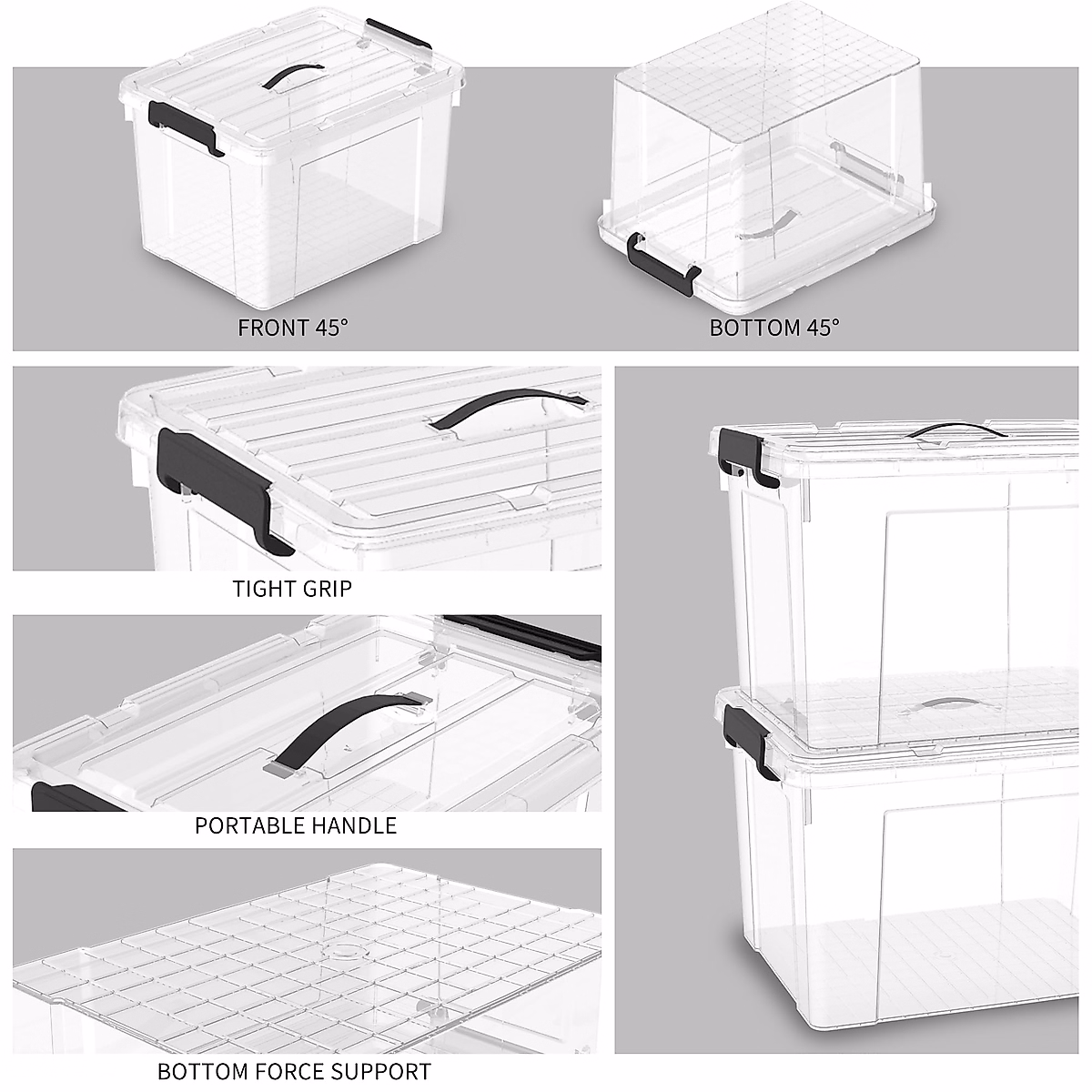 FRONT 45°

BOTTOM 45°

TIGHT GRIP

PORTABLE HANDLE

BOTTOM FORCE SUPPORT